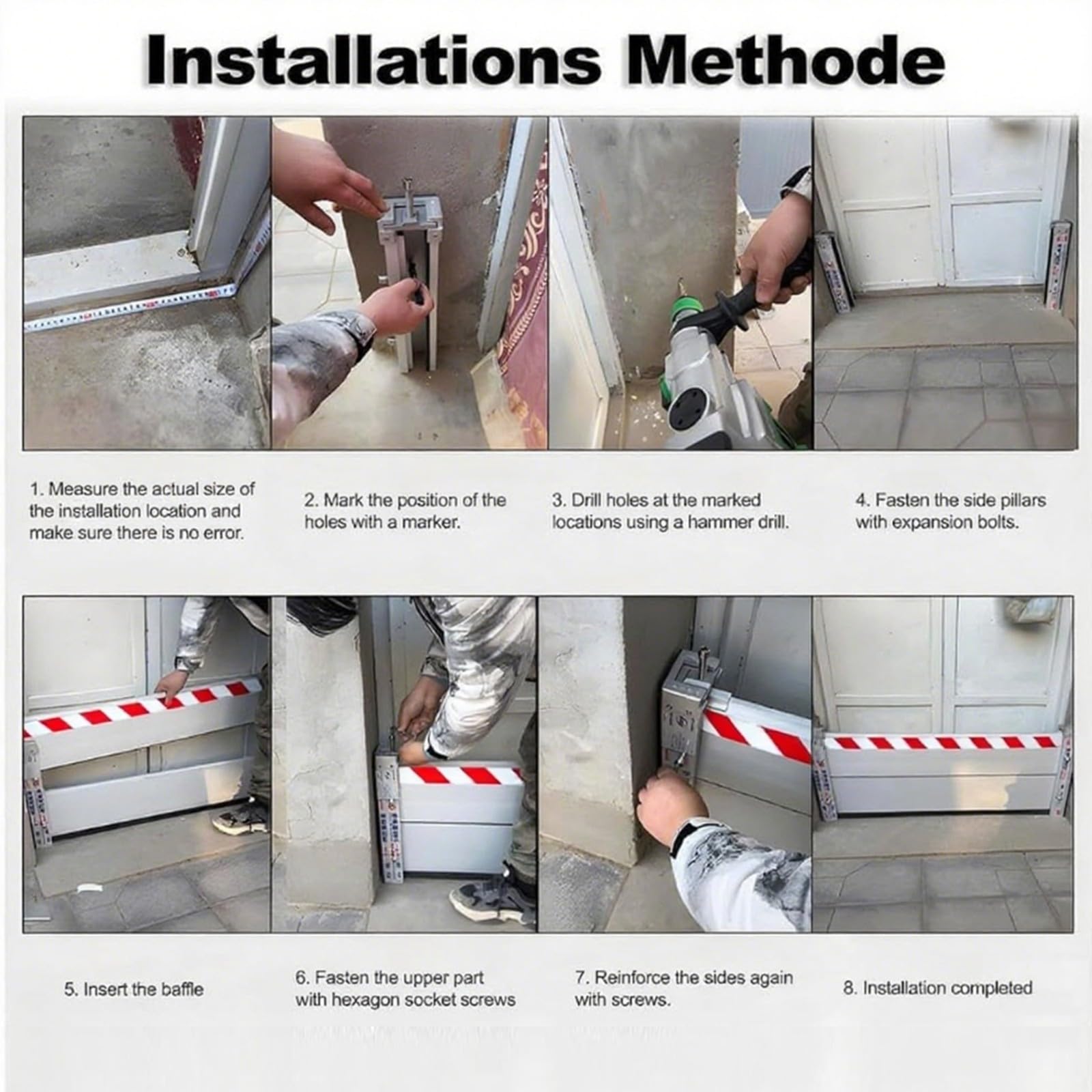 Installations Methode

1. Measure the actual size of the installation location and make sure there is no error.

2. Mark the position of the holes with a marker.

3. Drill holes at the marked locations using a hammer drill.

4. Fasten the side pillars with expansion bolts.

5. Insert the baffle

6. Fasten the upper part with hexagon socket screws

7. Reinforce the sides again with screws.

8. Installation completed