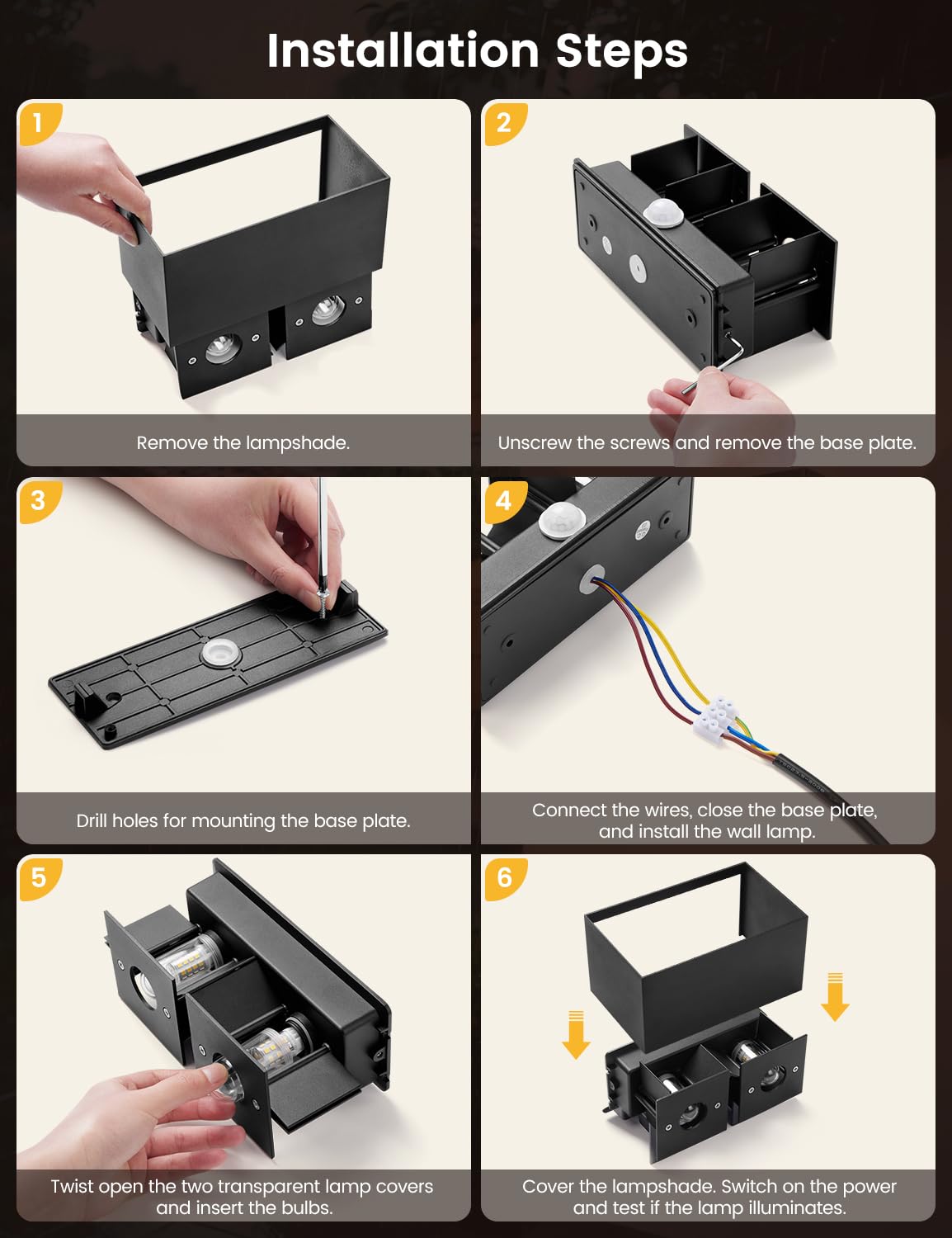 Installation Steps

1

Remove the lampshade.

2

Unscrew the screws and remove the base plate.

3

Drill holes for mounting the base plate.

4

Connect the wires, close the base plate, and install the wall lamp.

5

Twist open the two transparent lamp covers and insert the bulbs.

6

Cover the lampshade. Switch on the power and test if the lamp illuminates.