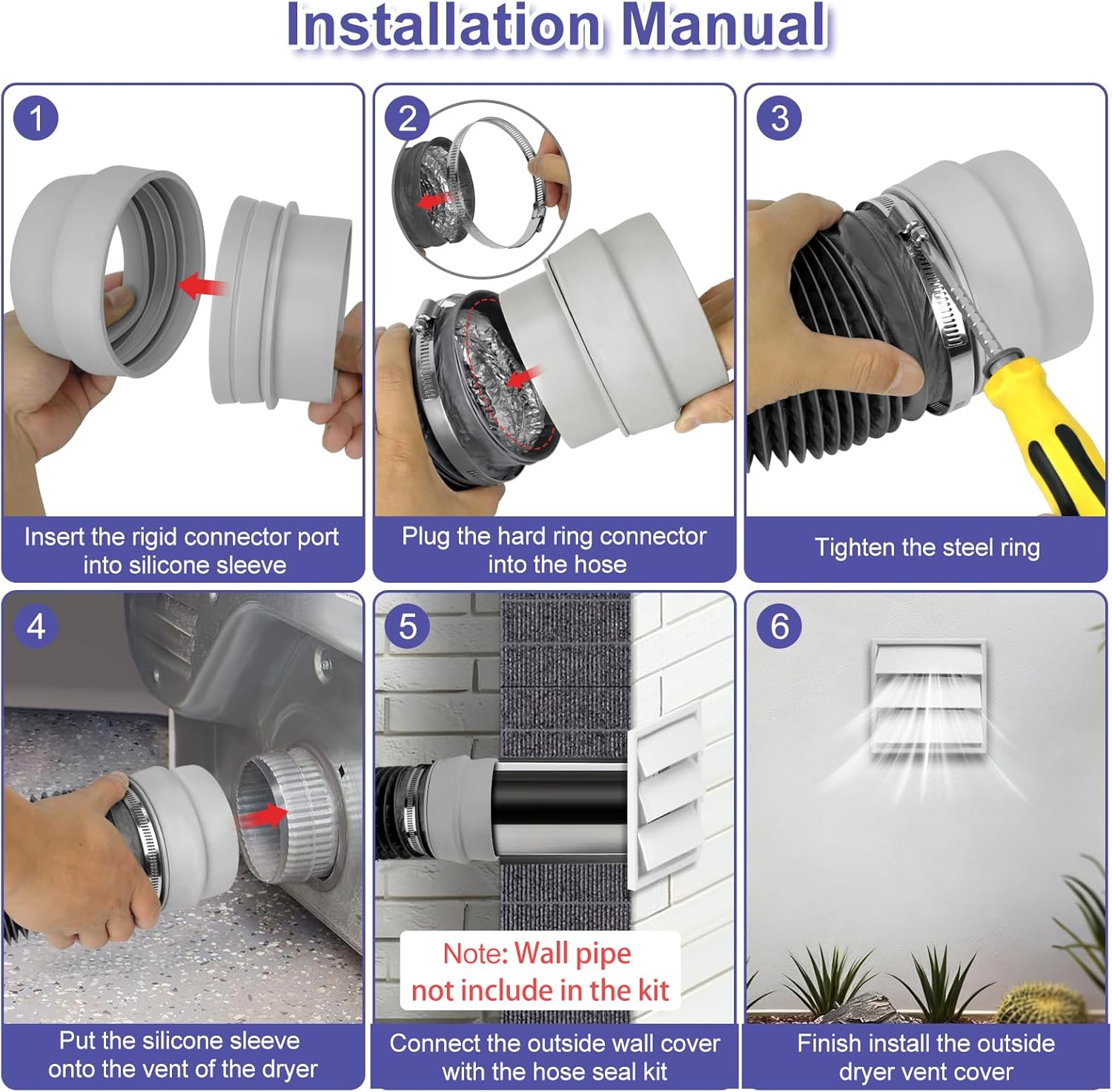 Installation Manual

1

Insert the rigid connector port into silicone sleeve

2

Plug the hard ring connector into the hose

3

Tighten the steel ring

4

Put the silicone sleeve onto the vent of the dryer

5

Note: Wall pipe not include in the kit

Connect the outside wall cover with the hose seal kit

6

Finish install the outside dryer vent cover