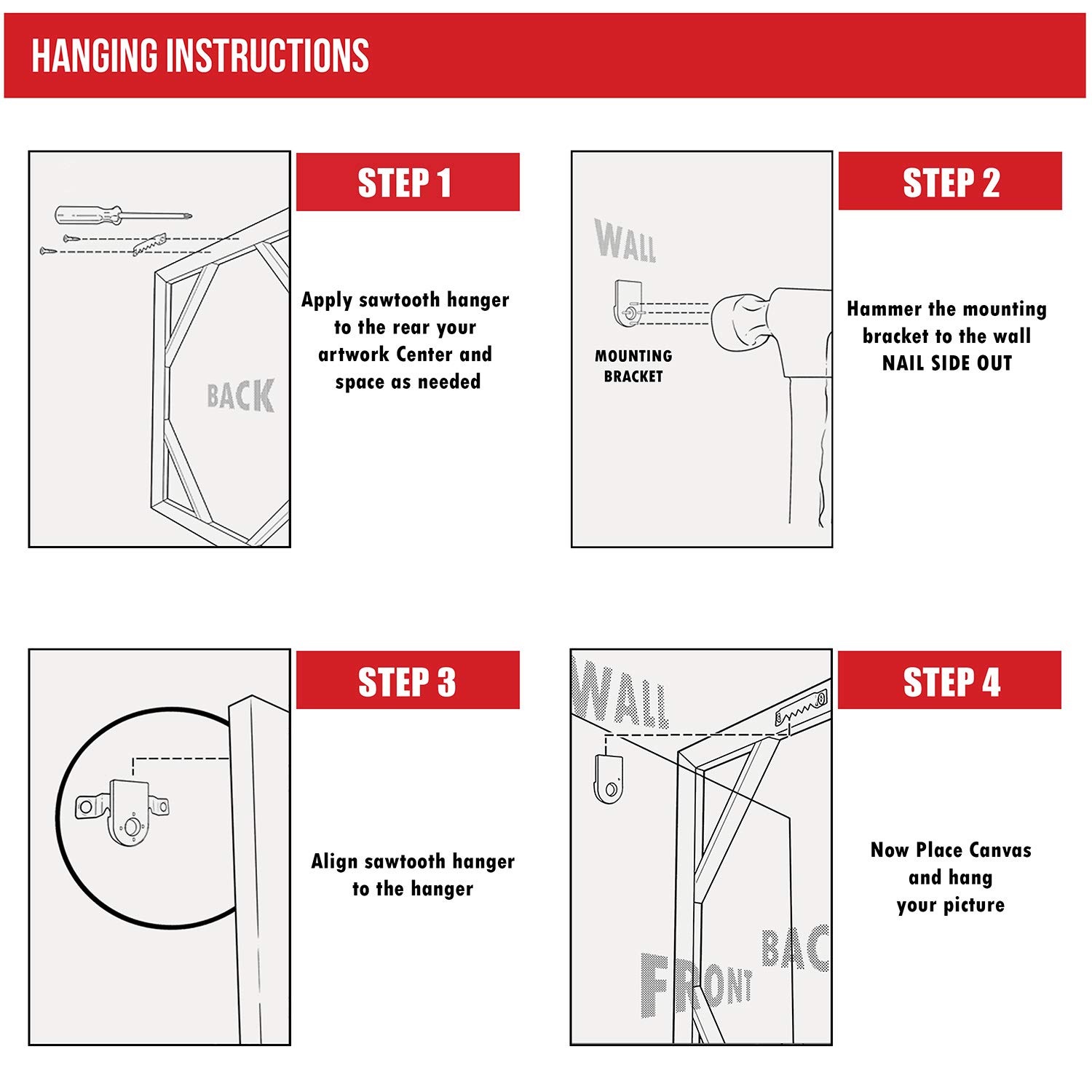 HANGING INSTRUCTIONS

BACK

STEP 1

Apply sawtooth hanger to the rear your artwork Center and space as needed

WALL

MOUNTING BRACKET

STEP 2

Hammer the mounting bracket to the wall NAIL SIDE OUT

STEP 3

Align sawtooth hanger to the hanger

WALL

FRONT

BAC

STEP 4

Now Place Canvas and hang your picture