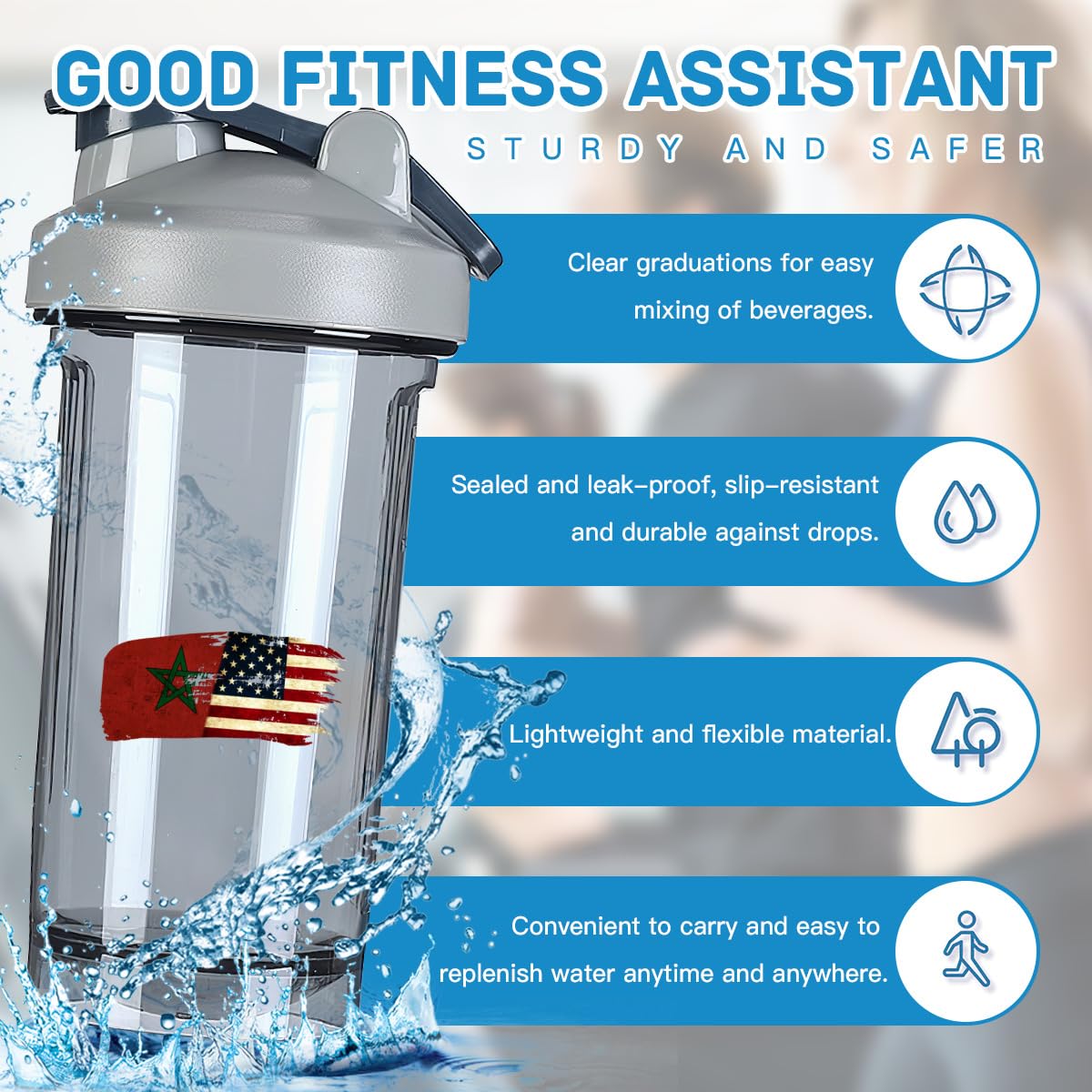 GOOD FITNESS ASSISTANT

STURDY AND SAFER

Clear graduations for easy mixing of beverages.

Sealed and leak-proof, slip-resistant and durable against drops.

Lightweight and flexible material.

Convenient to carry and easy to replenish water anytime and anywhere.