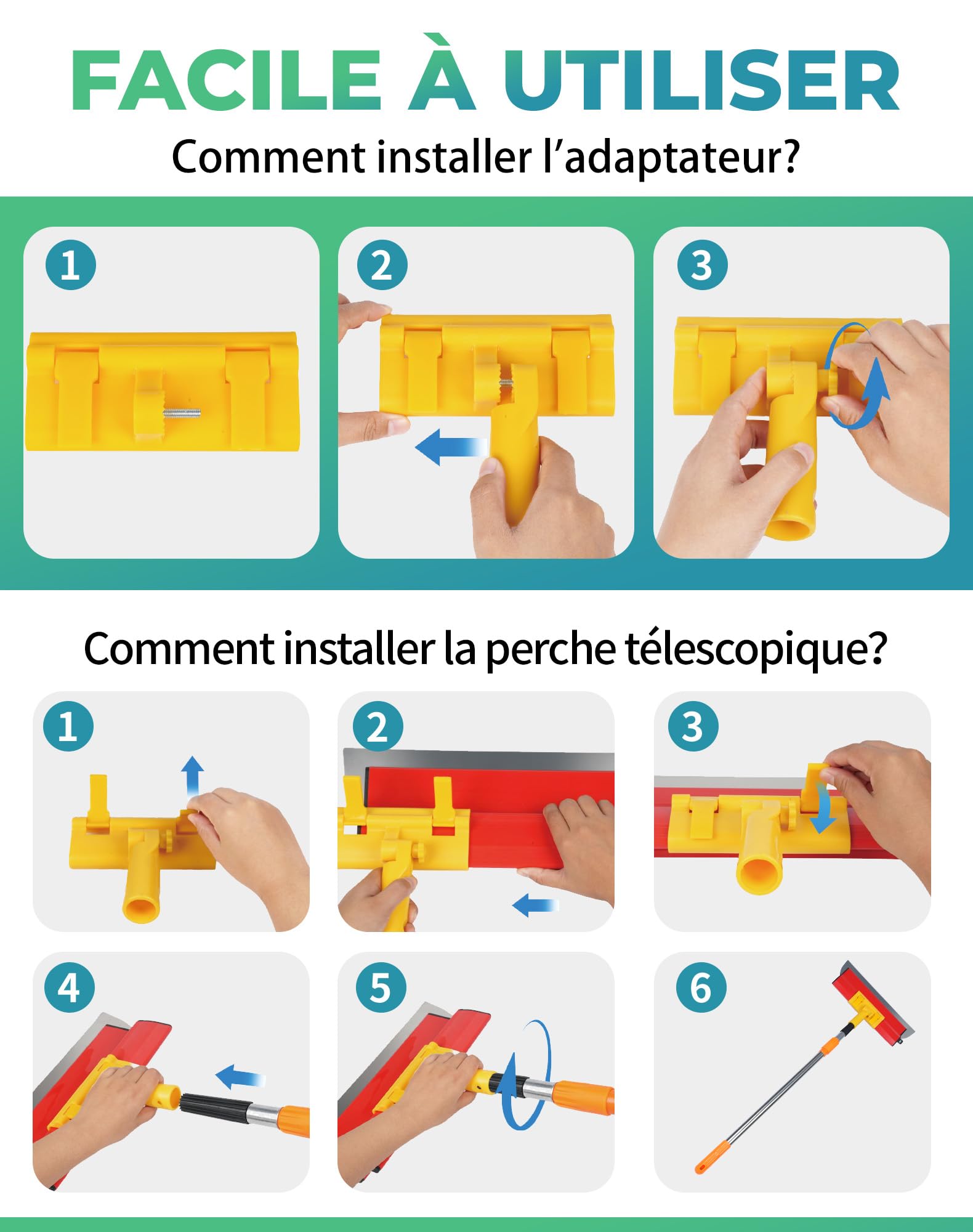 FACILE À UTILISER

Comment installer l'adaptateur?

1

2

3

Comment installer la perche télescopique?

1

2

3

4

5

6