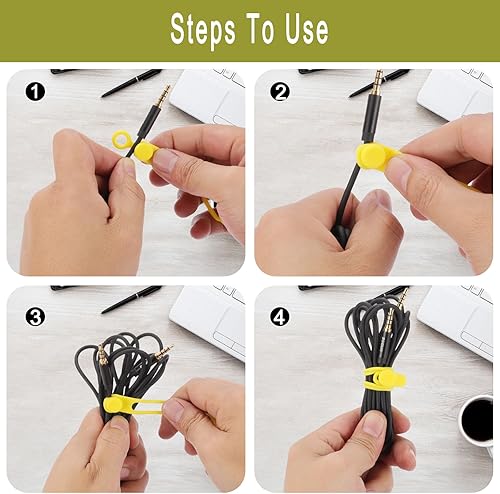 Steps To Use

1

2

3

4