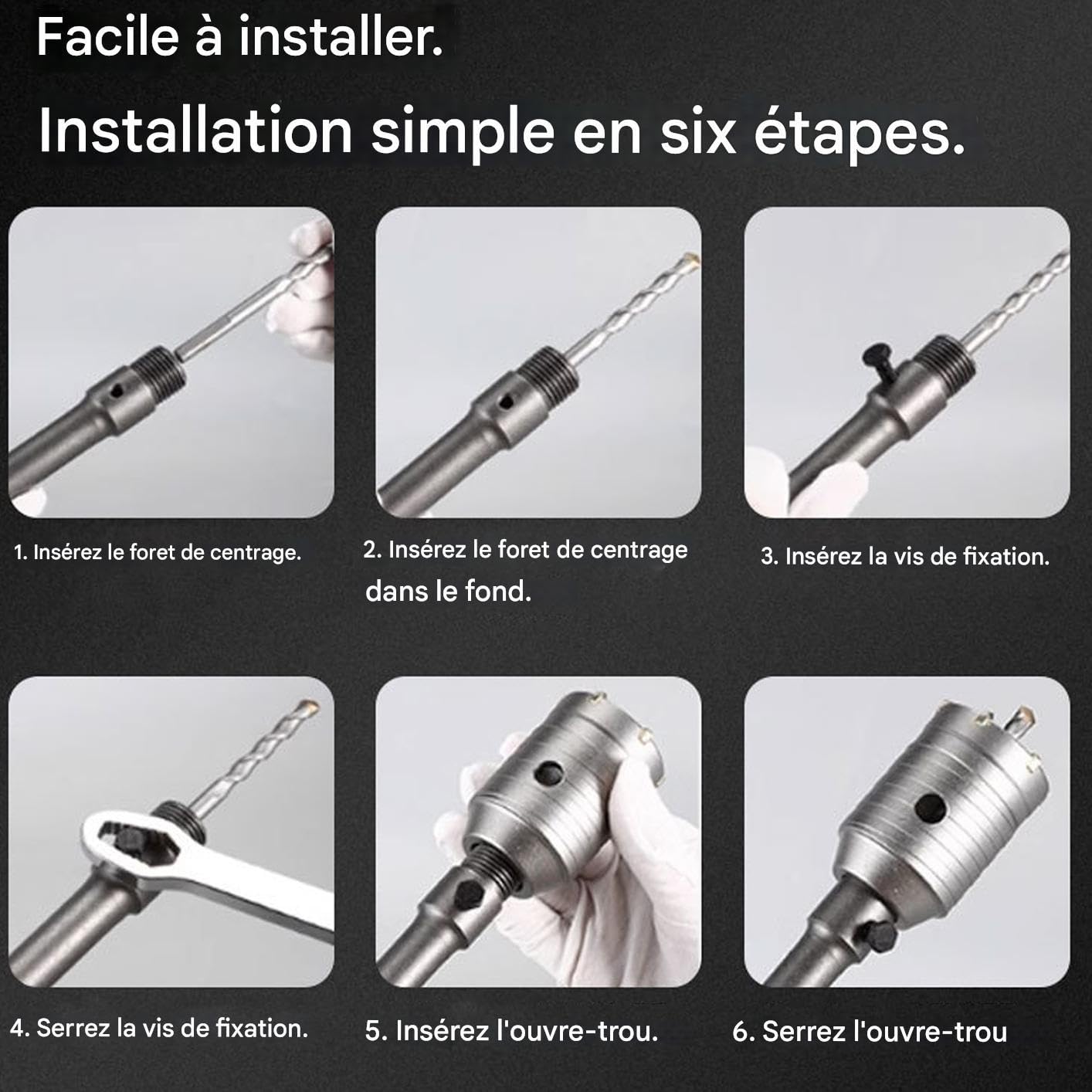 Facile à installer.

Installation simple en six étapes.

1. Insérez le foret de centrage.

2. Insérez le foret de centrage dans le fond.

3. Insérez la vis de fixation.

4. Serrez la vis de fixation.

5. Insérez l'ouvre-trou.

6. Serrez l'ouvre-trou