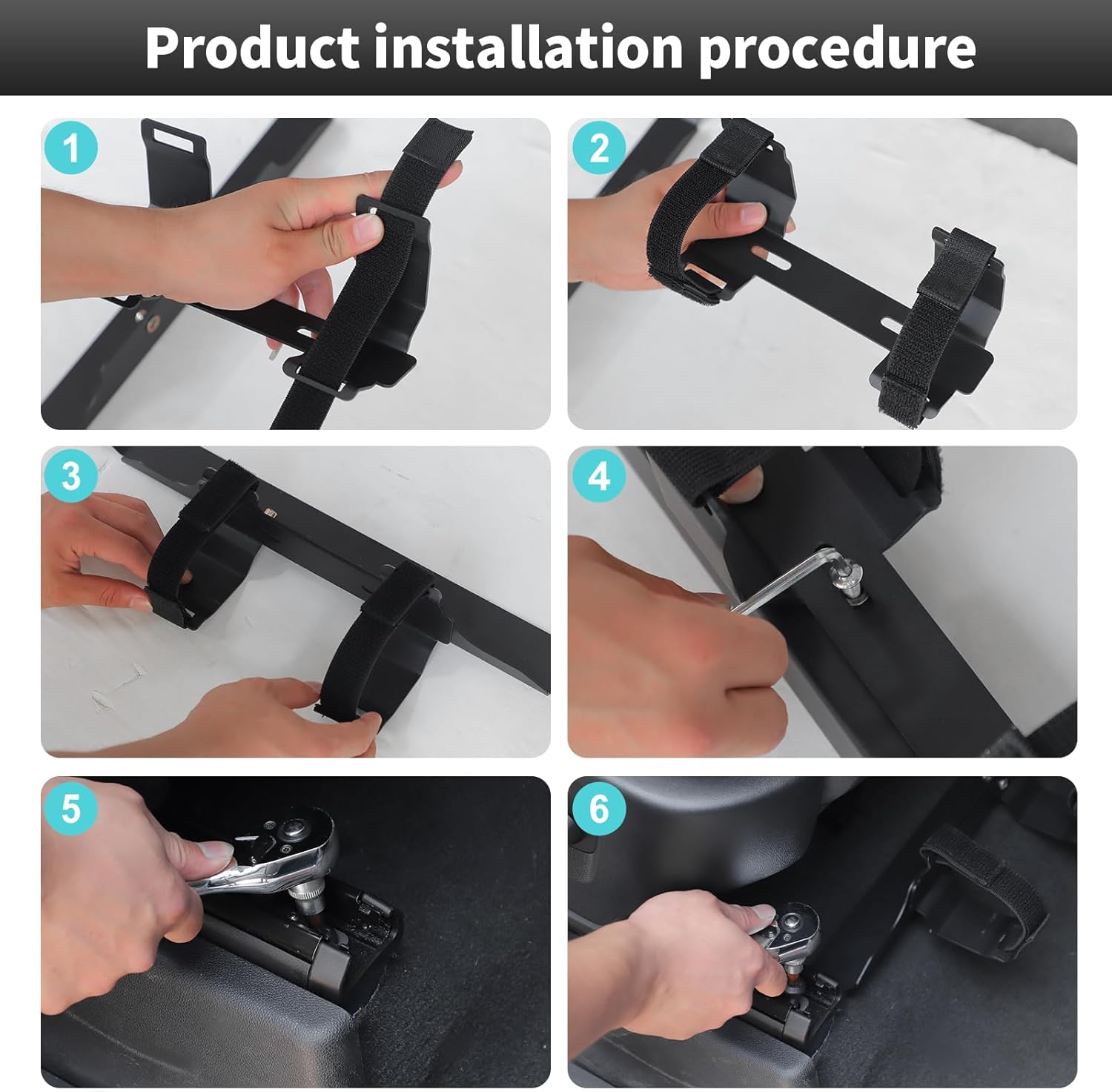 Product installation procedure

1

2

3

4

5

6