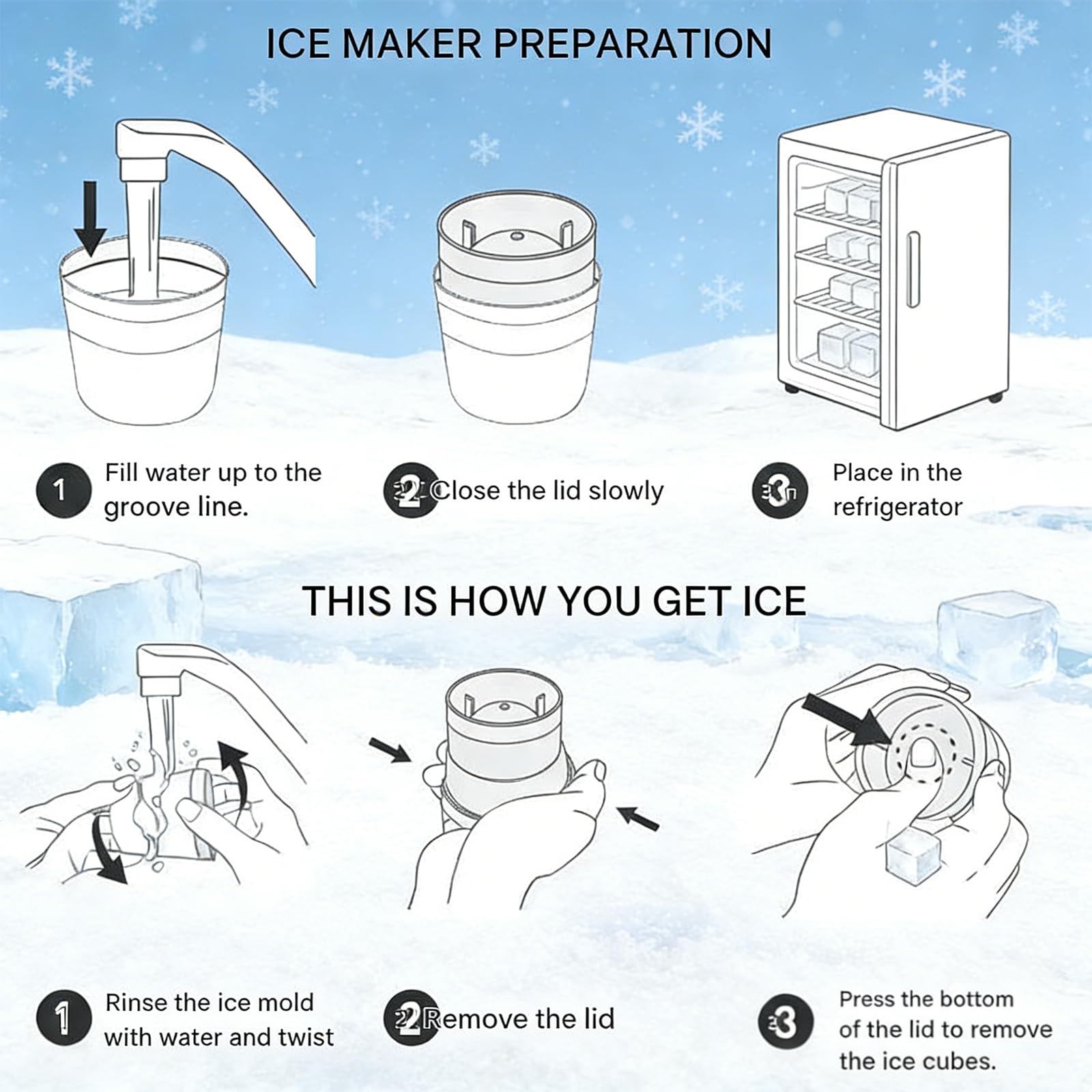 ICE MAKER PREPARATION

1 Fill water up to the groove line.

2 Close the lid slowly

3 Place in the refrigerator

THIS IS HOW YOU GET ICE

1 Rinse the ice mold with water and twist

2 Remove the lid

3 Press the bottom of the lid to remove the ice cubes.