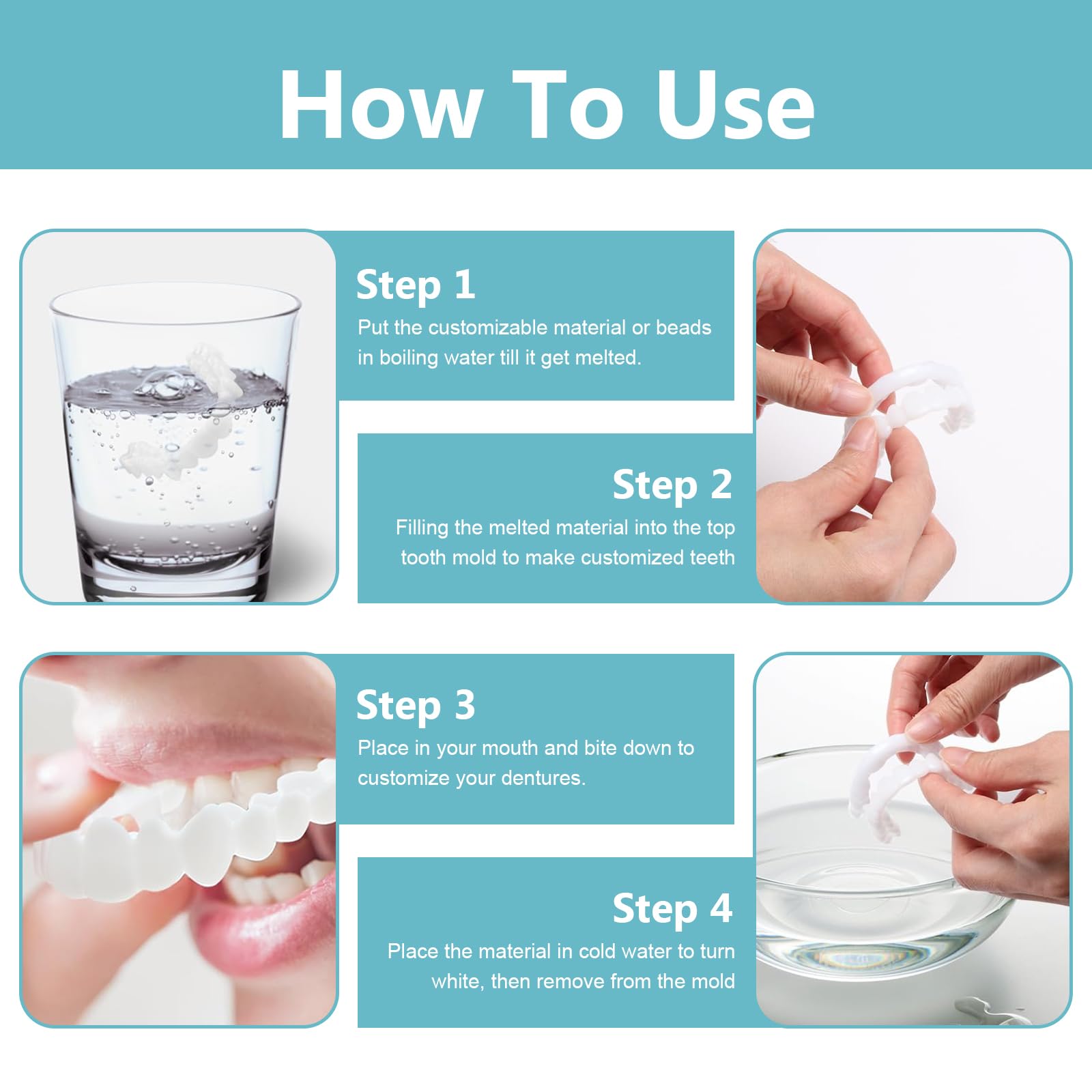 How To Use

Step 1
Put the customizable material or beads in boiling water till it get melted.

Step 2
Filling the melted material into the top tooth mold to make customized teeth

Step 3
Place in your mouth and bite down to customize your dentures.

Step 4
Place the material in cold water to turn white, then remove from the mold