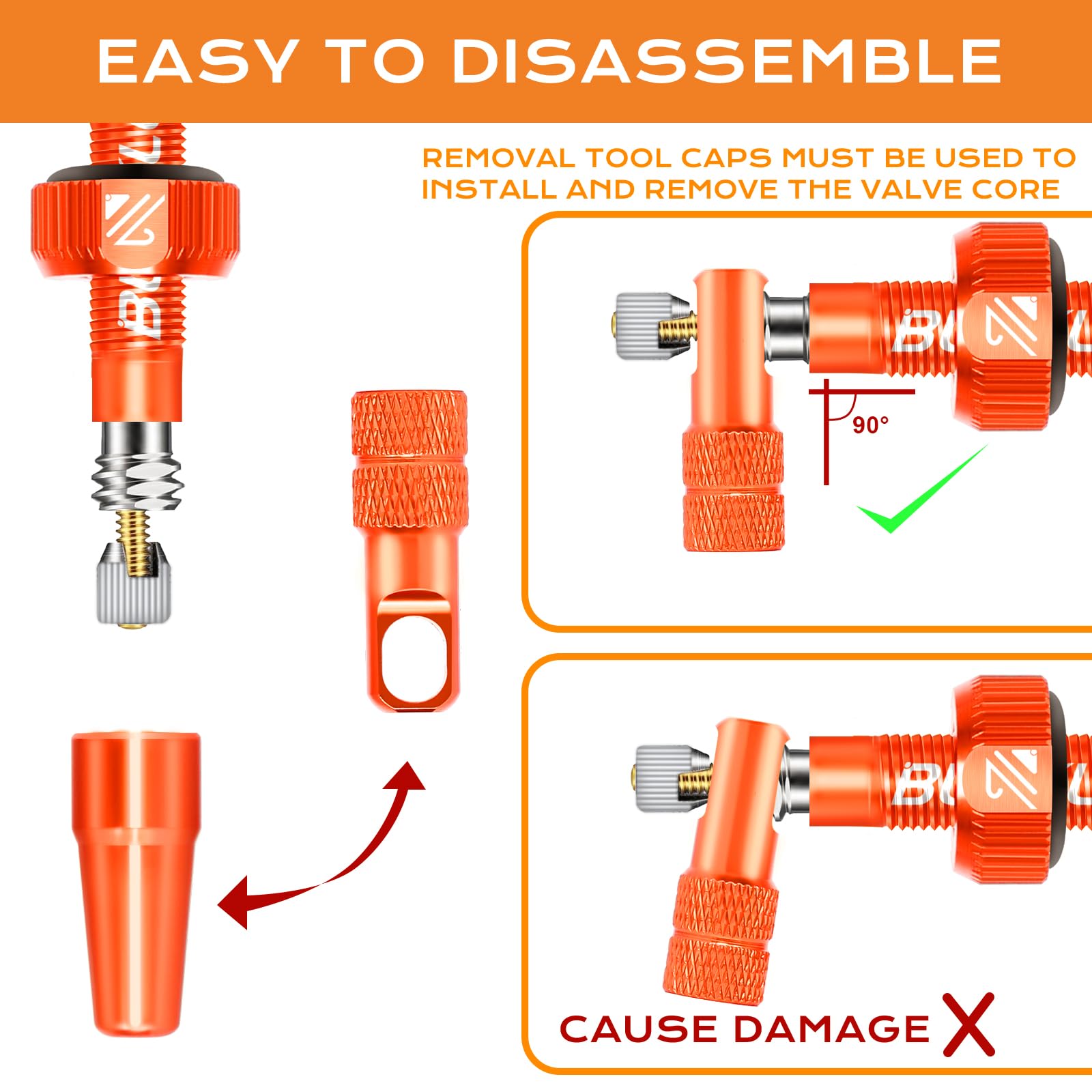 EASY TO DISASSEMBLE

REMOVAL TOOL CAPS MUST BE USED TO INSTALL AND REMOVE THE VALVE CORE

90°

CAUSE DAMAGE X