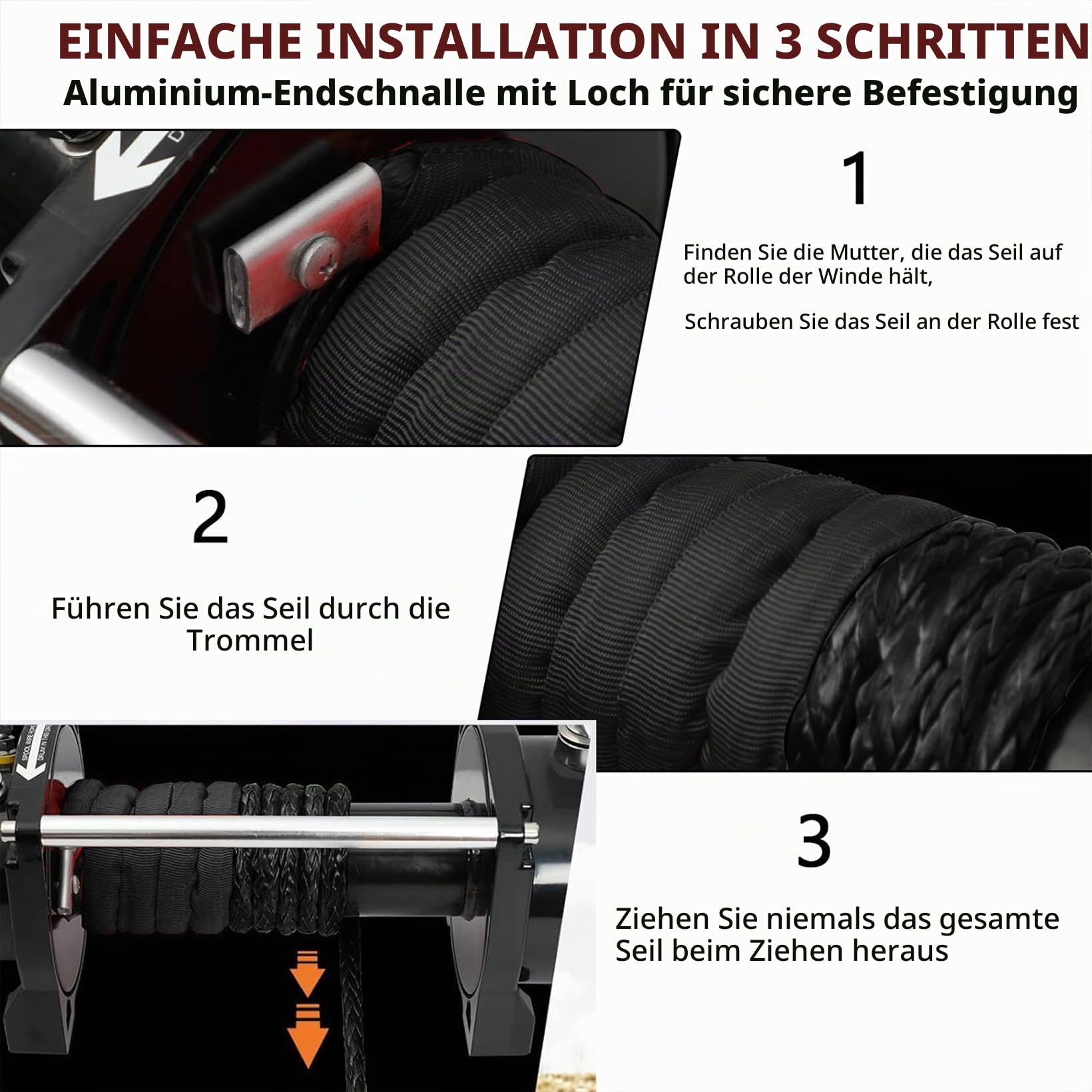 EINFACHE INSTALLATION IN 3 SCHRITTEN
Aluminium-Endschnalle mit Loch für sichere Befestigung

1

Finden Sie die Mutter, die das Seil auf der Rolle der Winde hält,

Schrauben Sie das Seil an der Rolle fest

2

Führen Sie das Seil durch die Trommel

3

Ziehen Sie niemals das gesamte Seil beim Ziehen heraus