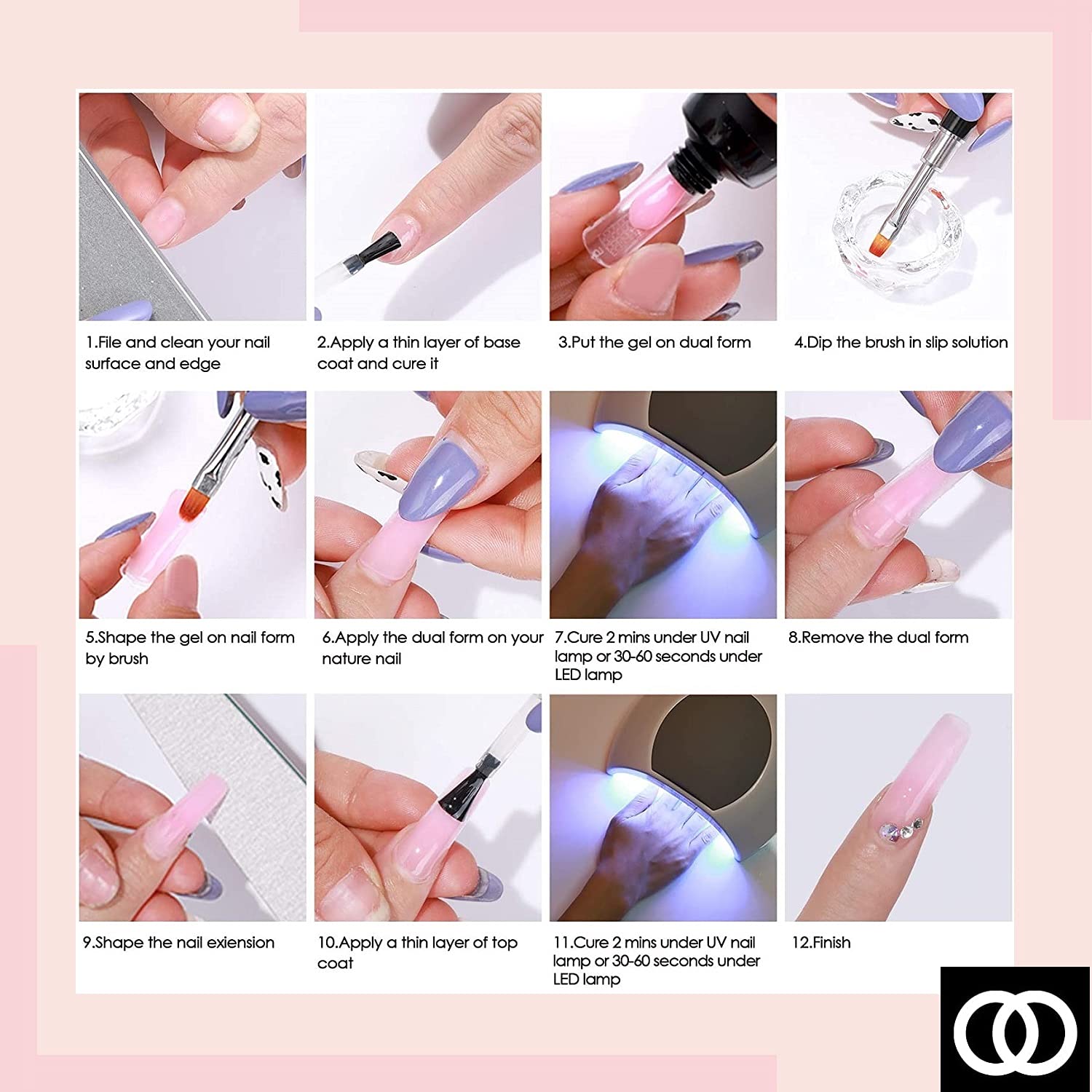 1.File and clean your nail surface and edge

2.Apply a thin layer of base coat and cure it

3.Put the gel on dual form

4.Dip the brush in slip solution

5.Shape the gel on nail form by brush

6.Apply the dual form on your nature nail

7.Cure 2 mins under UV nail lamp or 30-60 seconds under LED lamp

8.Remove the dual form

9.Shape the nail exiension

10.Apply a thin layer of top coat

11.Cure 2 mins under UV nail lamp or 30-60 seconds under LED lamp

12.Finish