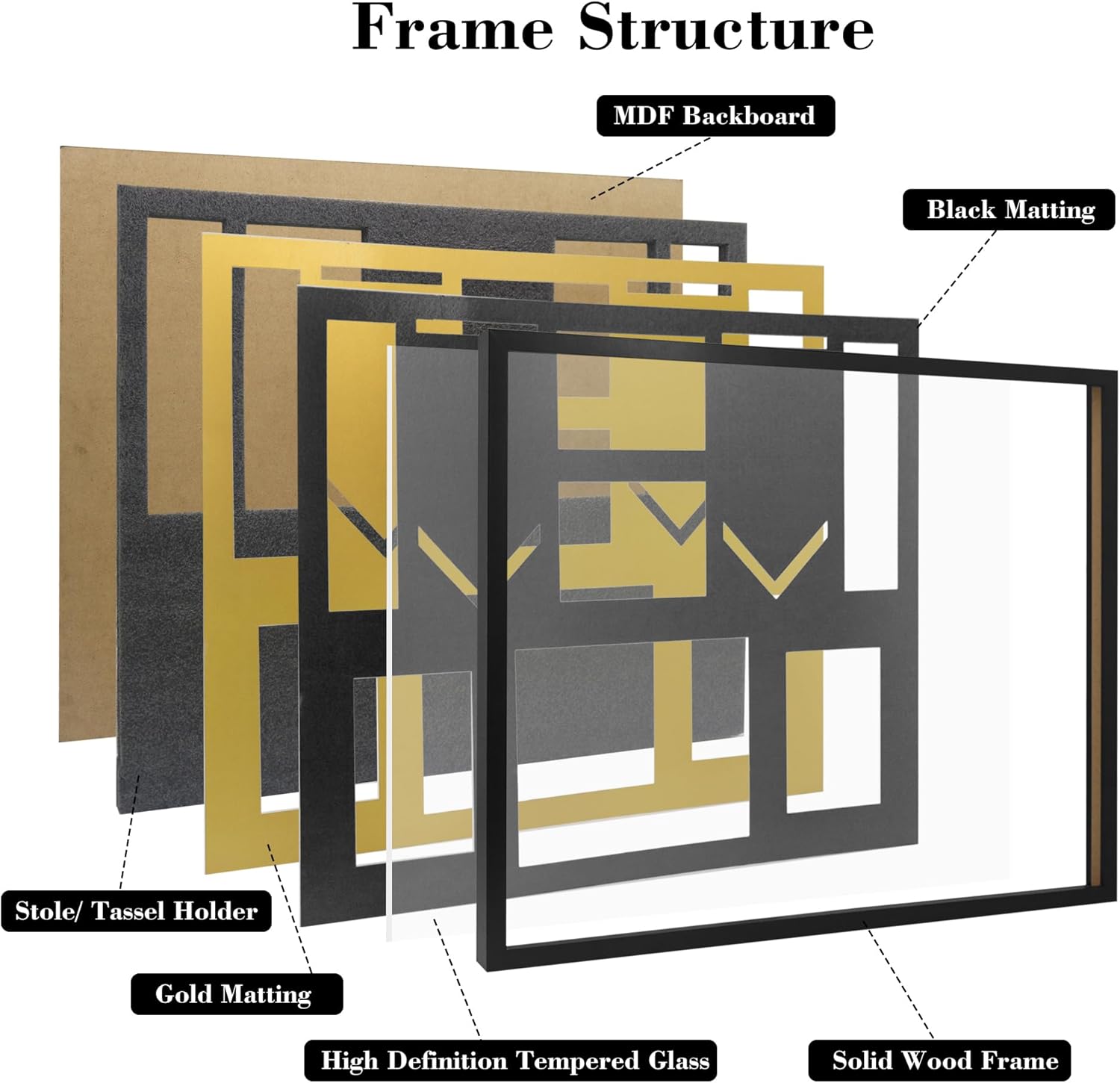 Frame Structure

MDF Backboard

Black Matting

Stole/ Tassel Holder

Gold Matting

High Definition Tempered Glass

Solid Wood Frame