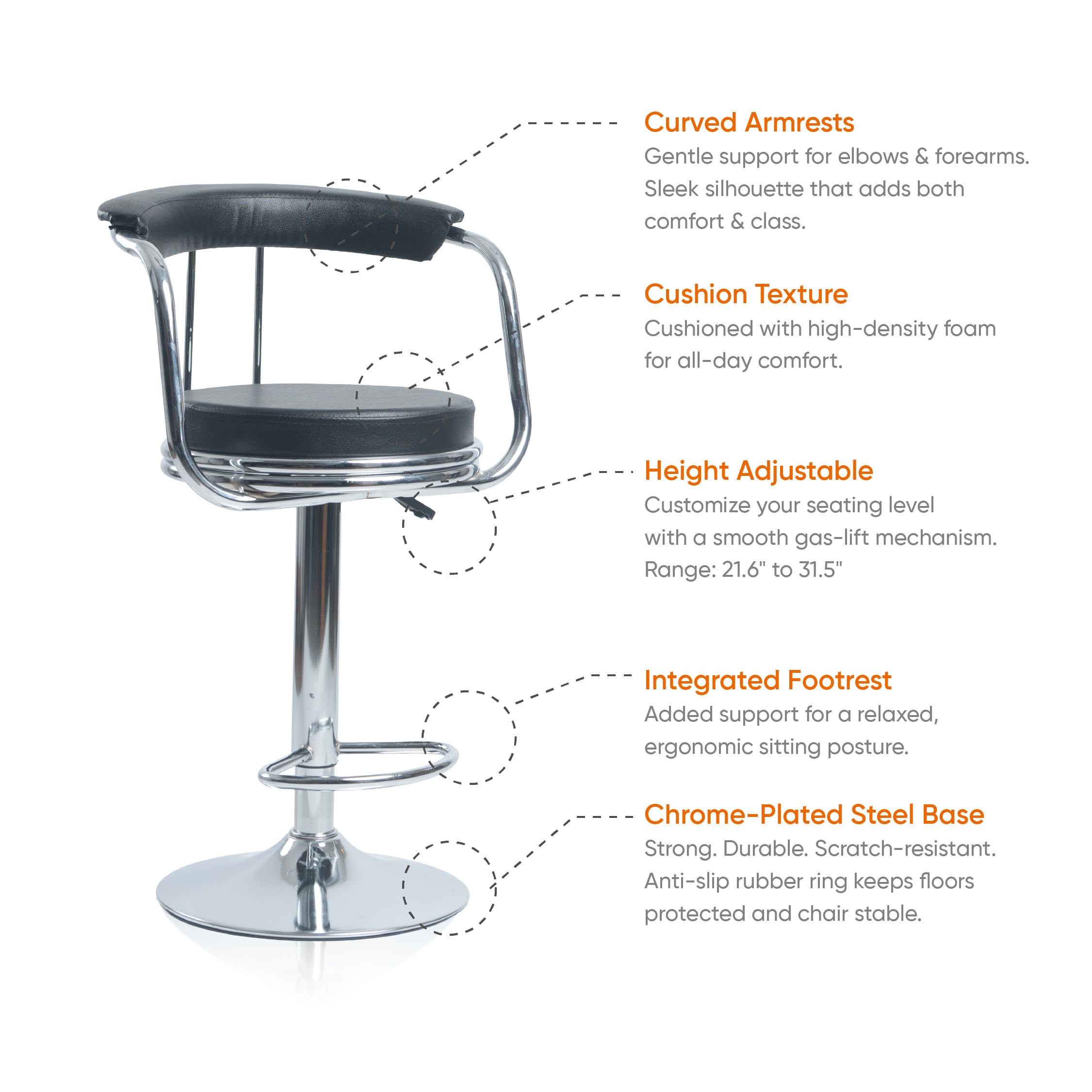 Curved Armrests
Gentle support for elbows & forearms. Sleek silhouette that adds both comfort & class.

Cushion Texture
Cushioned with high-density foam for all-day comfort.

Height Adjustable
Customize your seating level with a smooth gas-lift mechanism. Range: 21.6" to 31.5"

Integrated Footrest
Added support for a relaxed, ergonomic sitting posture.

Chrome-Plated Steel Base
Strong. Durable. Scratch-resistant. Anti-slip rubber ring keeps floors protected and chair stable.