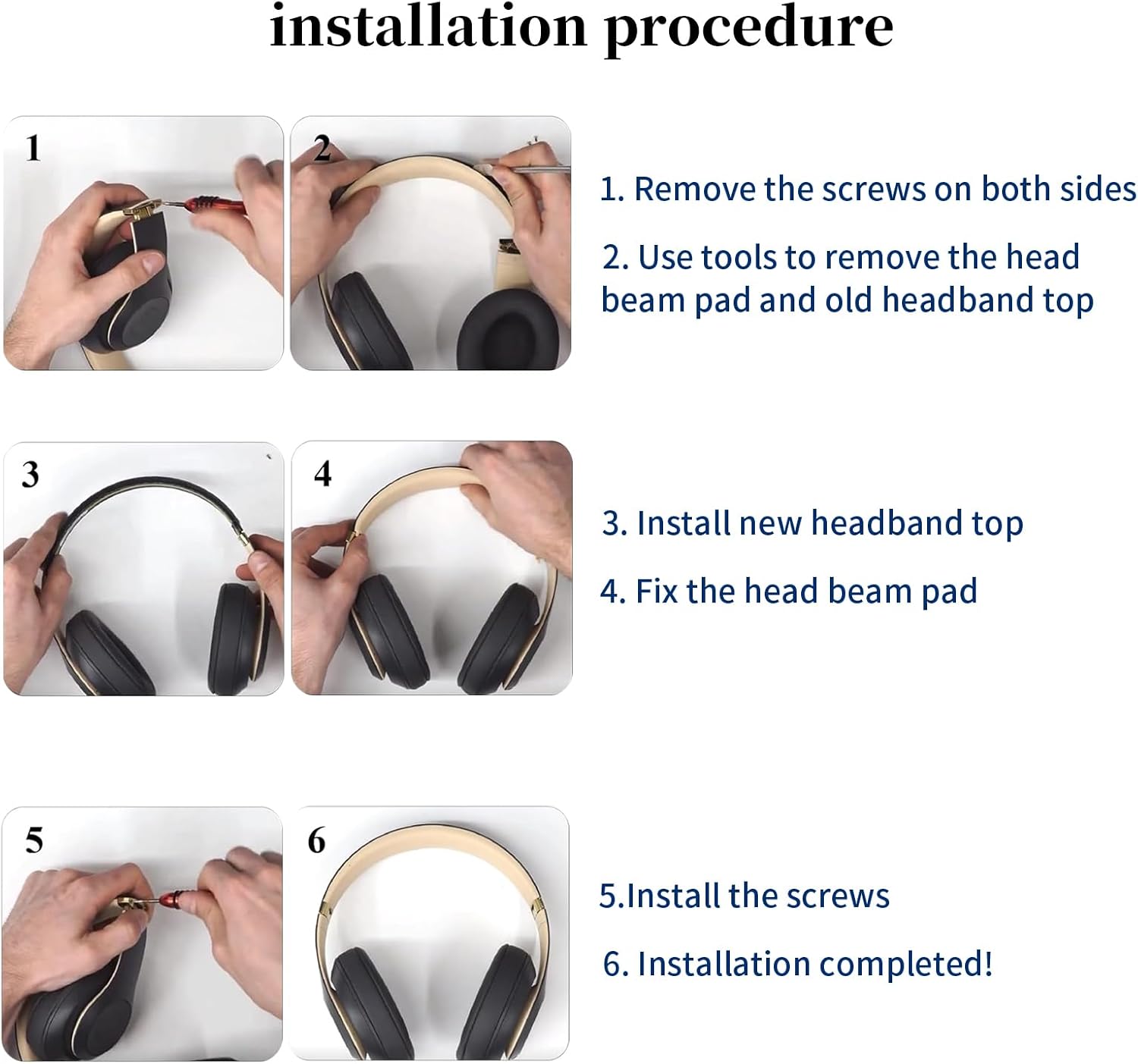 installation procedure

1

2

1. Remove the screws on both sides

2. Use tools to remove the head beam pad and old headband top

3

4

3. Install new headband top

4. Fix the head beam pad

5

6

5.Install the screws

6. Installation completed!