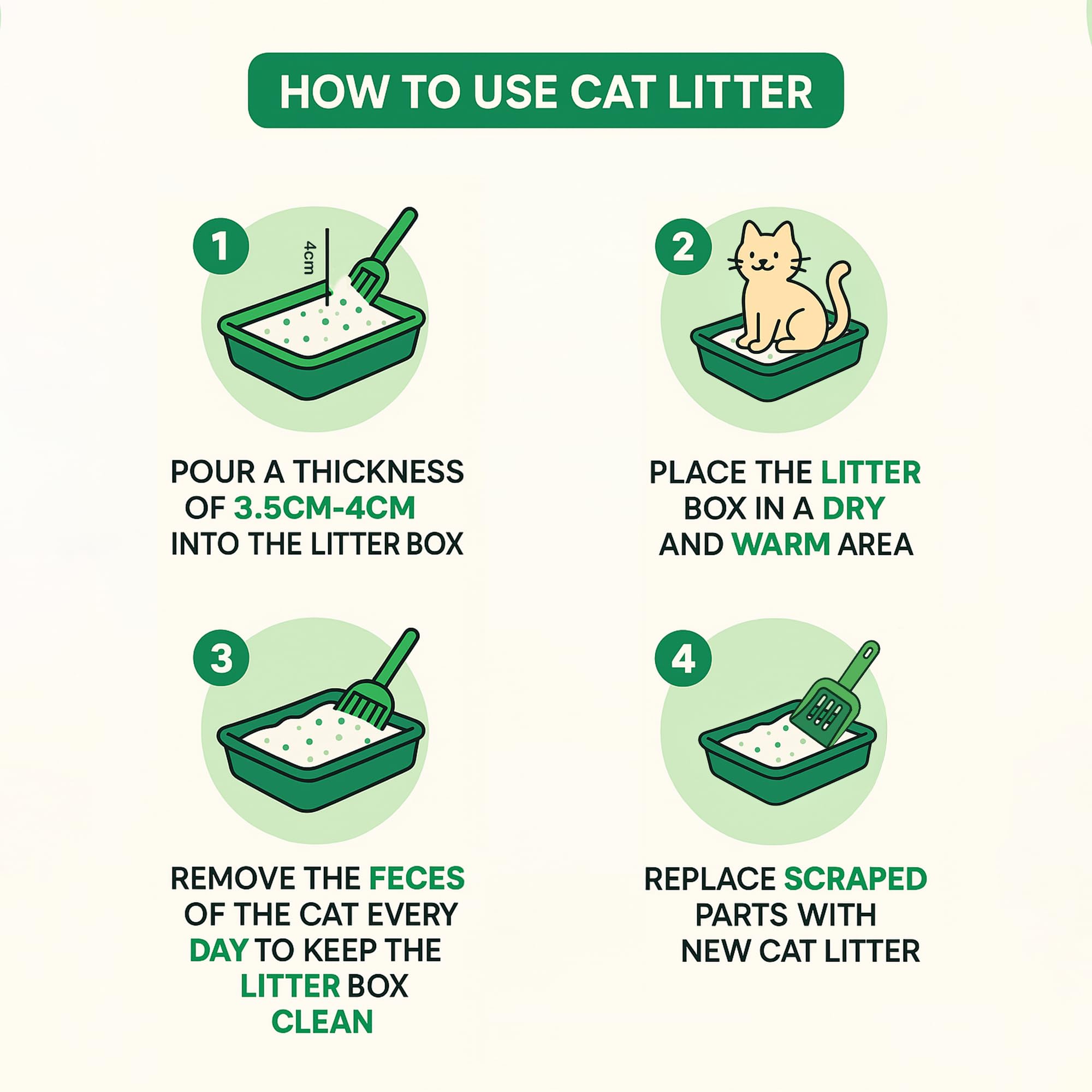 HOW TO USE CAT LITTER

1

4cm

POUR A THICKNESS OF 3.5CM-4CM INTO THE LITTER BOX

2

PLACE THE LITTER BOX IN A DRY AND WARM AREA

3

REMOVE THE FECES OF THE CAT EVERY DAY TO KEEP THE LITTER BOX CLEAN

4

REPLACE SCRAPED PARTS WITH NEW CAT LITTER