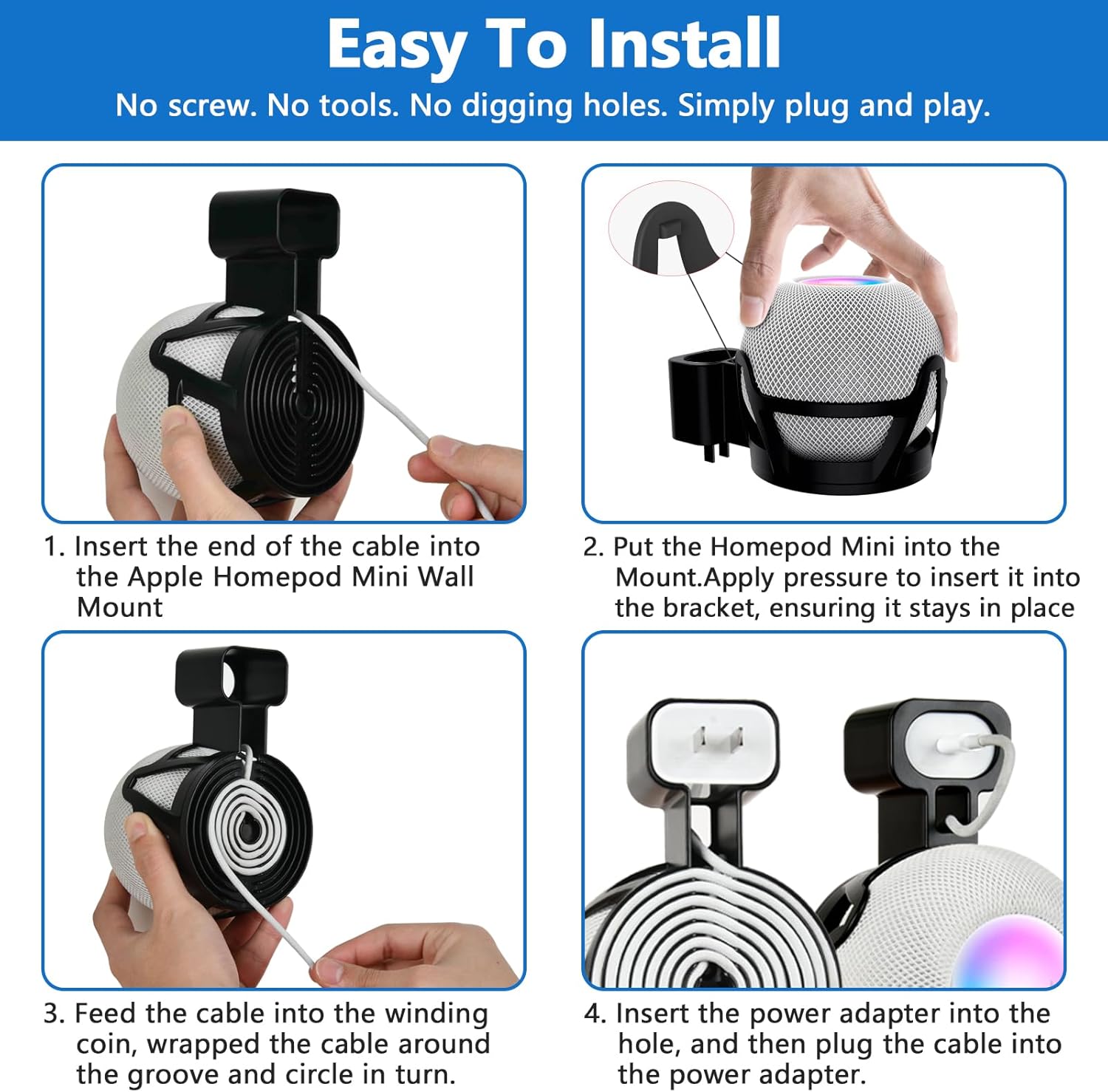 Easy To Install

No screw. No tools. No digging holes. Simply plug and play.

1. Insert the end of the cable into the Apple Homepod Mini Wall Mount

2. Put the Homepod Mini into the Mount.Apply pressure to insert it into the bracket, ensuring it stays in place

3. Feed the cable into the winding coin, wrapped the cable around the groove and circle in turn.

4. Insert the power adapter into the hole, and then plug the cable into the power adapter.