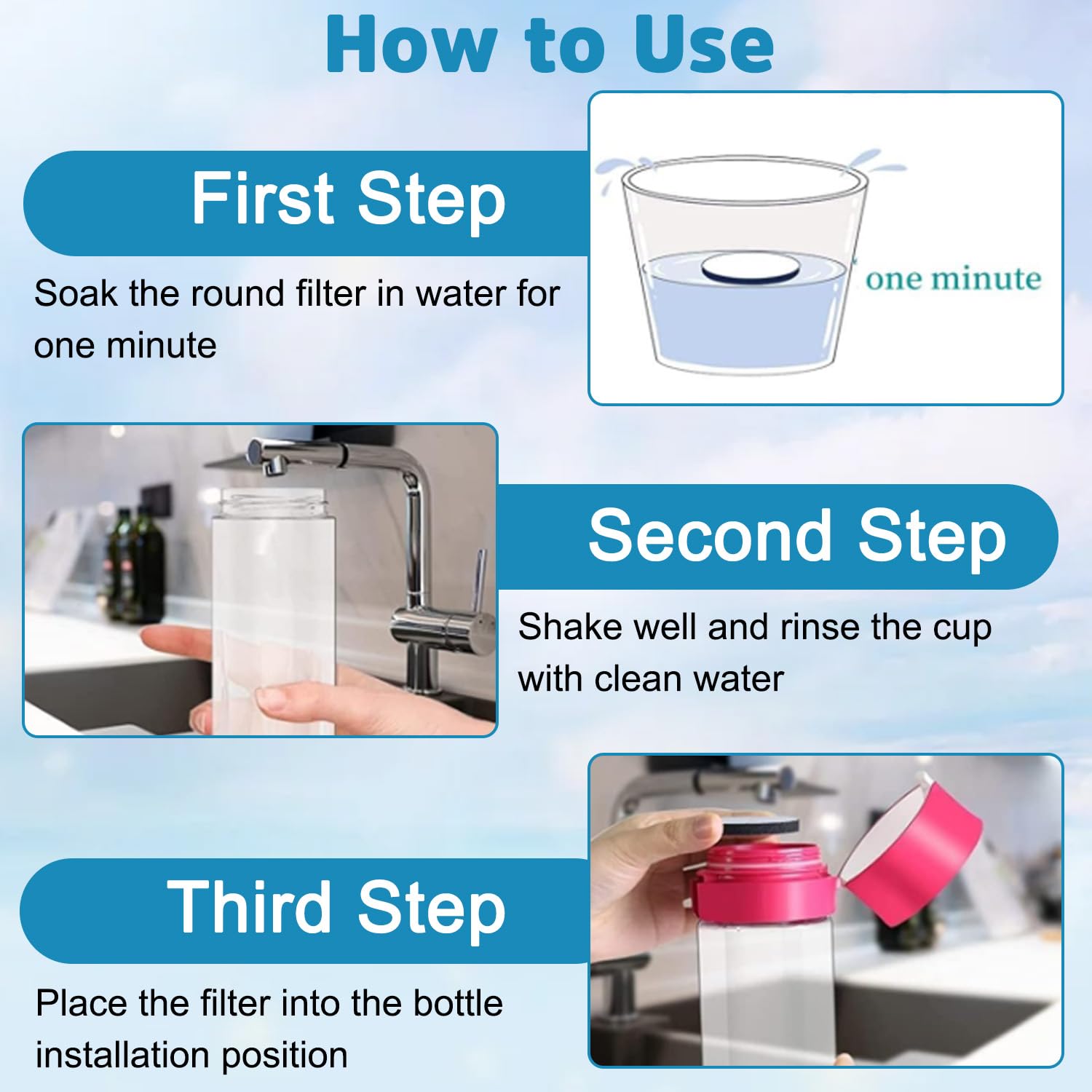 How to Use

First Step

Soak the round filter in water for one minute

one minute

Second Step

Shake well and rinse the cup with clean water

Third Step

Place the filter into the bottle installation position