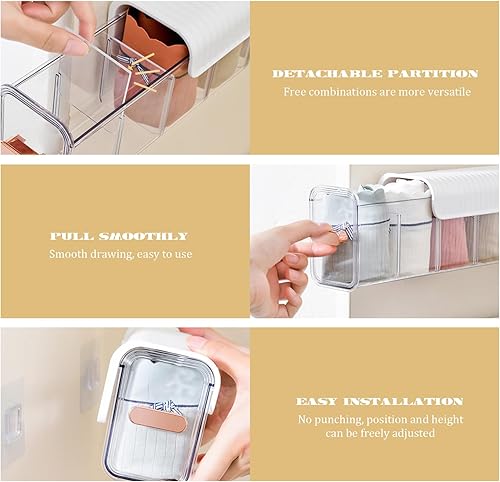 DETACHABLE PARTITION
Free combinations are more versatile

PULL SMOOTHLY
Smooth drawing, easy to use

EASY INSTALLATION
No punching, position and height can be freely adjusted