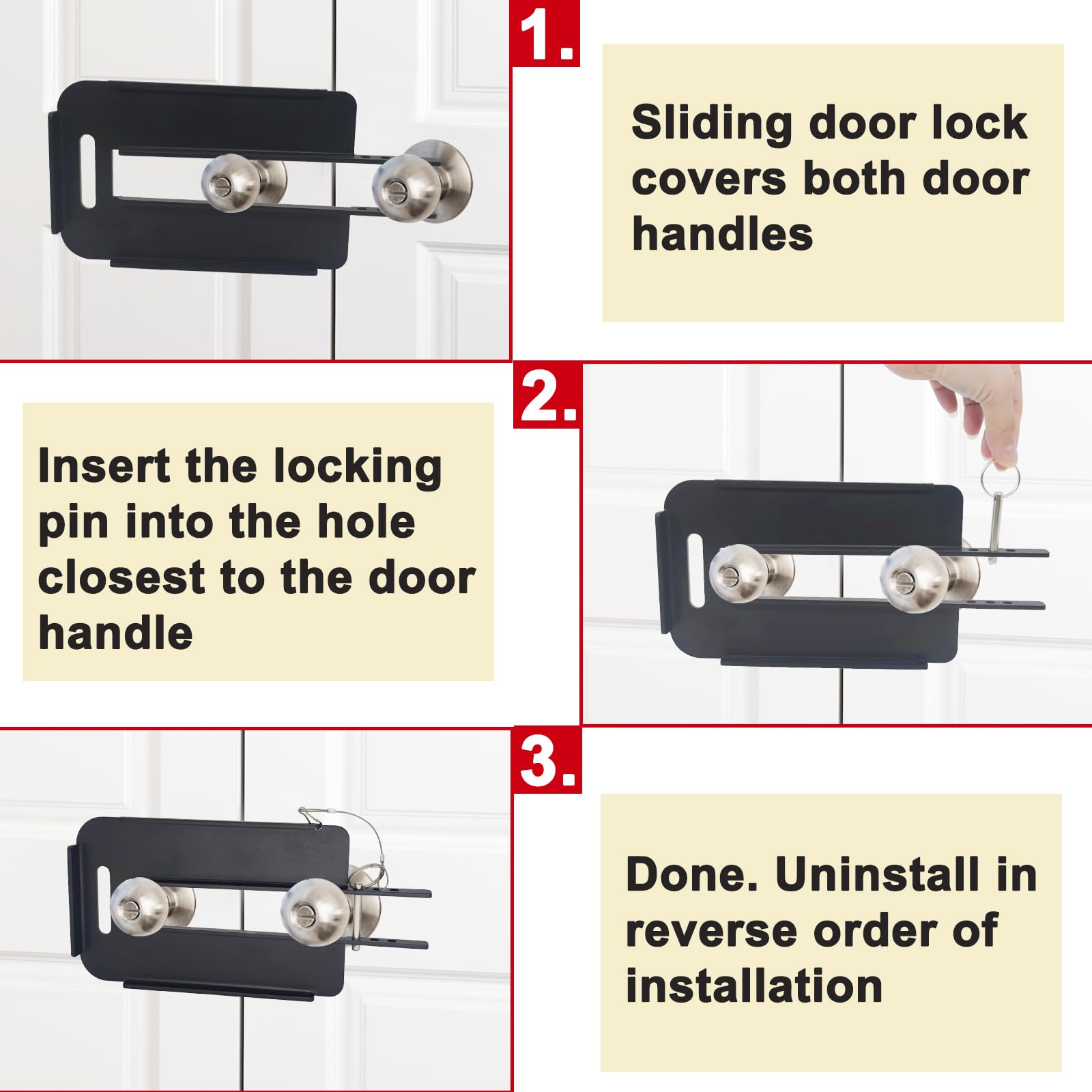 1.

Sliding door lock covers both door handles

2.

Insert the locking pin into the hole closest to the door handle

3.

Done. Uninstall in reverse order of installation