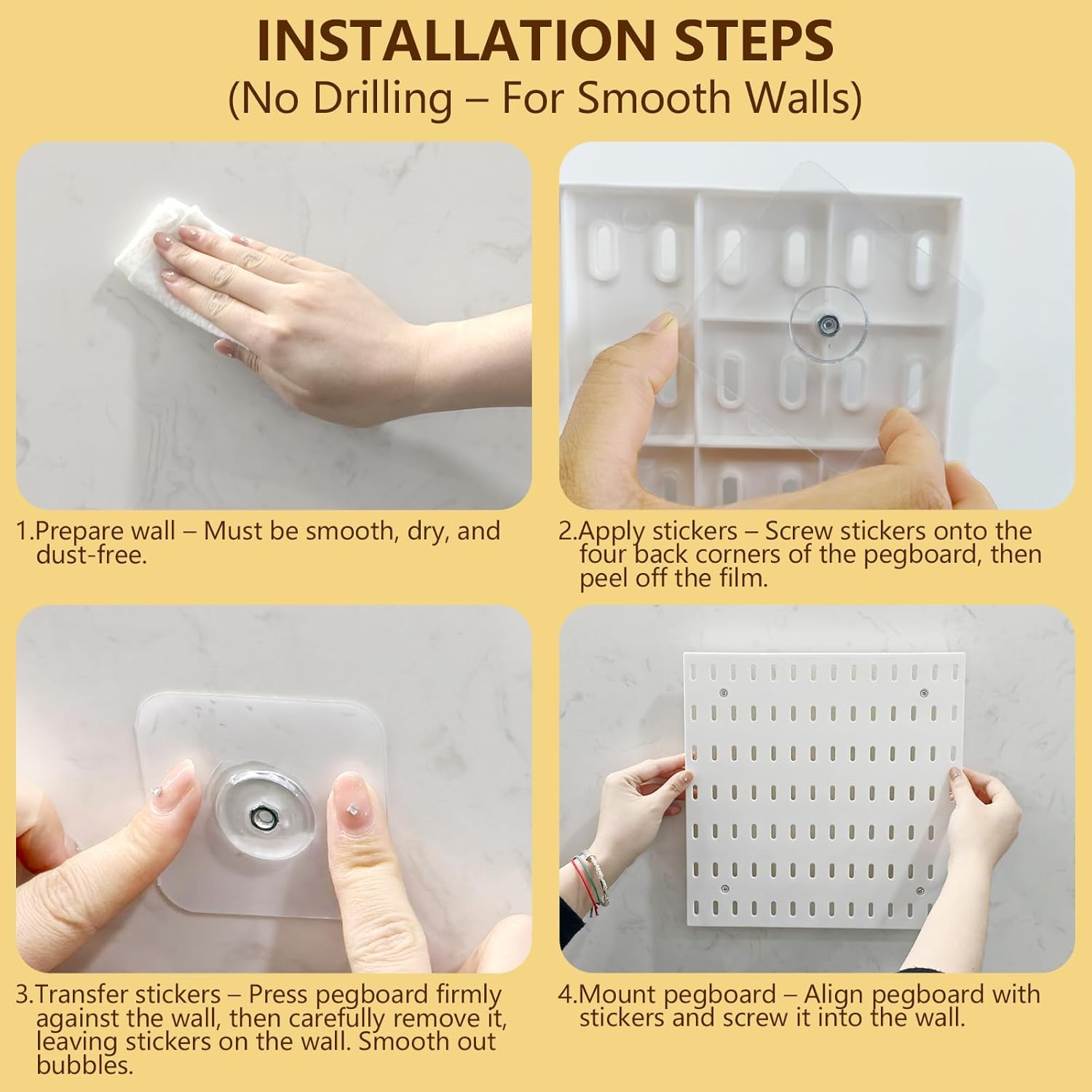 INSTALLATION STEPS
(No Drilling – For Smooth Walls)

1.Prepare wall – Must be smooth, dry, and dust-free.

2.Apply stickers – Screw stickers onto the four back corners of the pegboard, then peel off the film.

3.Transfer stickers – Press pegboard firmly against the wall, then carefully remove it, leaving stickers on the wall. Smooth out bubbles.

4.Mount pegboard – Align pegboard with stickers and screw it into the wall.