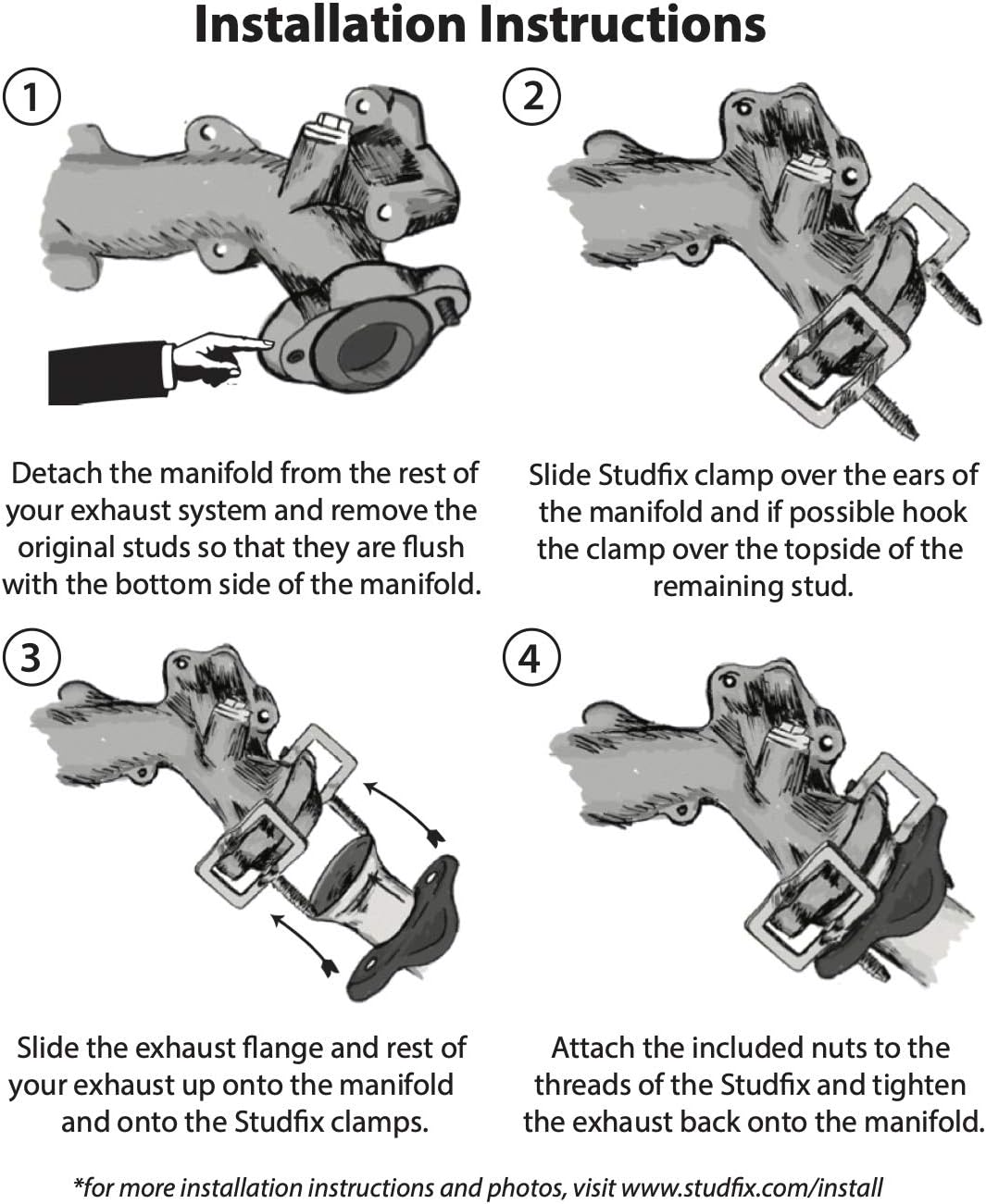 Installation Instructions

1

Detach the manifold from the rest of your exhaust system and remove the original studs so that they are flush with the bottom side of the manifold.

2

Slide Studfix clamp over the ears of the manifold and if possible hook the clamp over the topside of the remaining stud.

3

Slide the exhaust flange and rest of your exhaust up onto the manifold and onto the Studfix clamps.

4

Attach the included nuts to the threads of the Studfix and tighten the exhaust back onto the manifold.

*for more installation instructions and photos, visit www.studfix.com/install