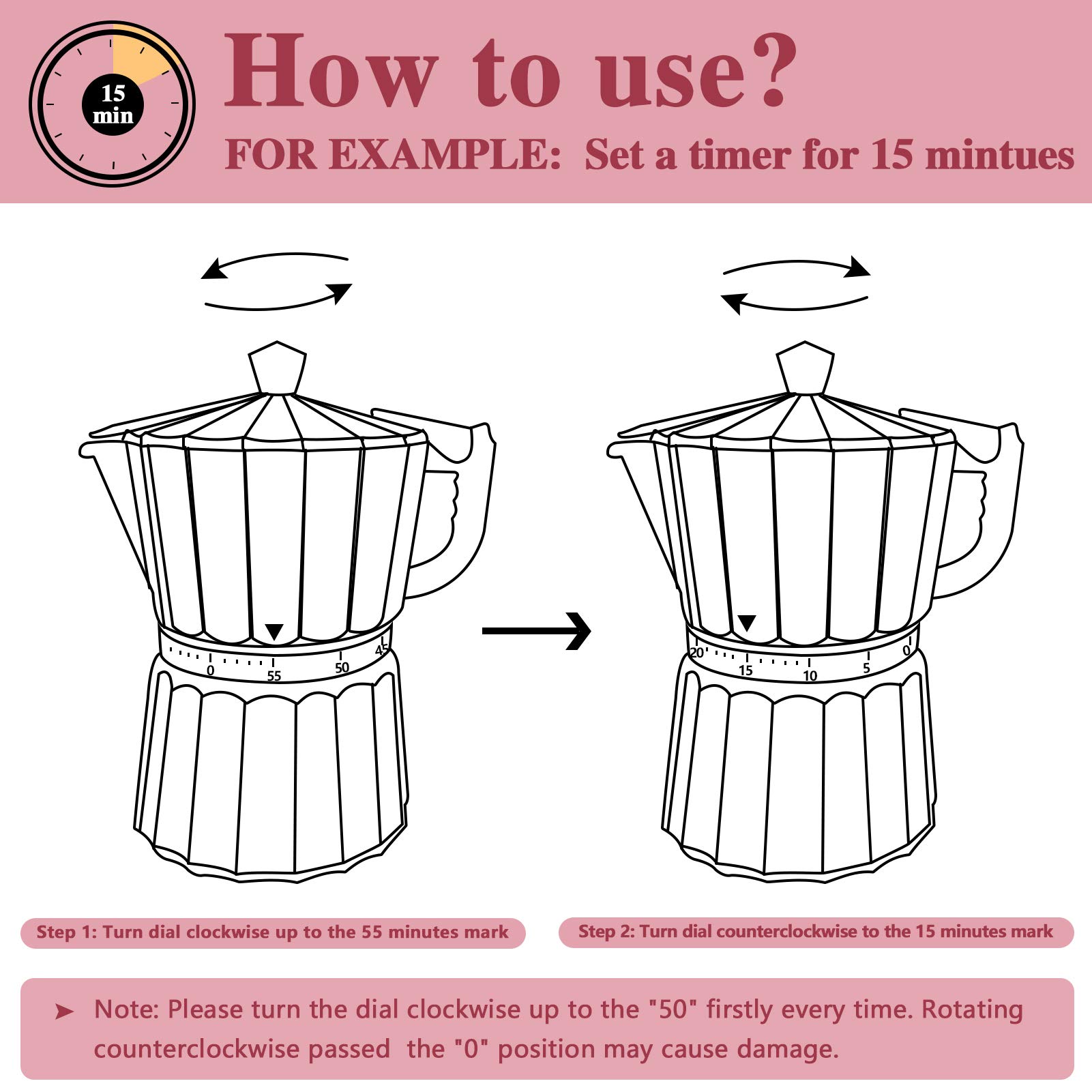 15 min

How to use?

FOR EXAMPLE: Set a timer for 15 mintues

0 55 50 45

20 15 10 5 0

Step 1: Turn dial clockwise up to the 55 minutes mark

Step 2: Turn dial counterclockwise to the 15 minutes mark

➤ Note: Please turn the dial clockwise up to the "50" firstly every time. Rotating counterclockwise passed the "0" position may cause damage.