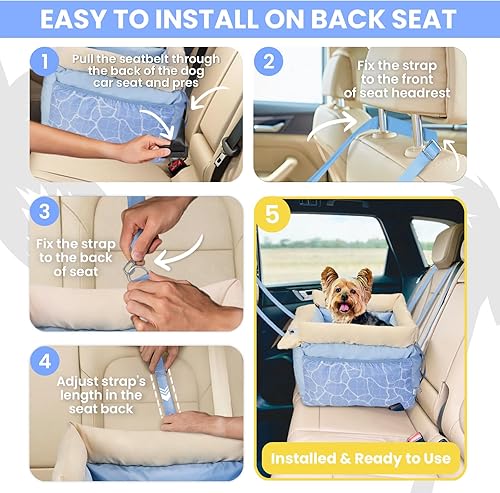 EASY TO INSTALL ON BACK SEAT

1
Pull the seatbelt through the back of the dog car seat and pres

2
Fix the strap to the front of seat headrest

3
Fix the strap to the back of seat

4
Adjust strap's length in the seat back

5
Installed & Ready to Use