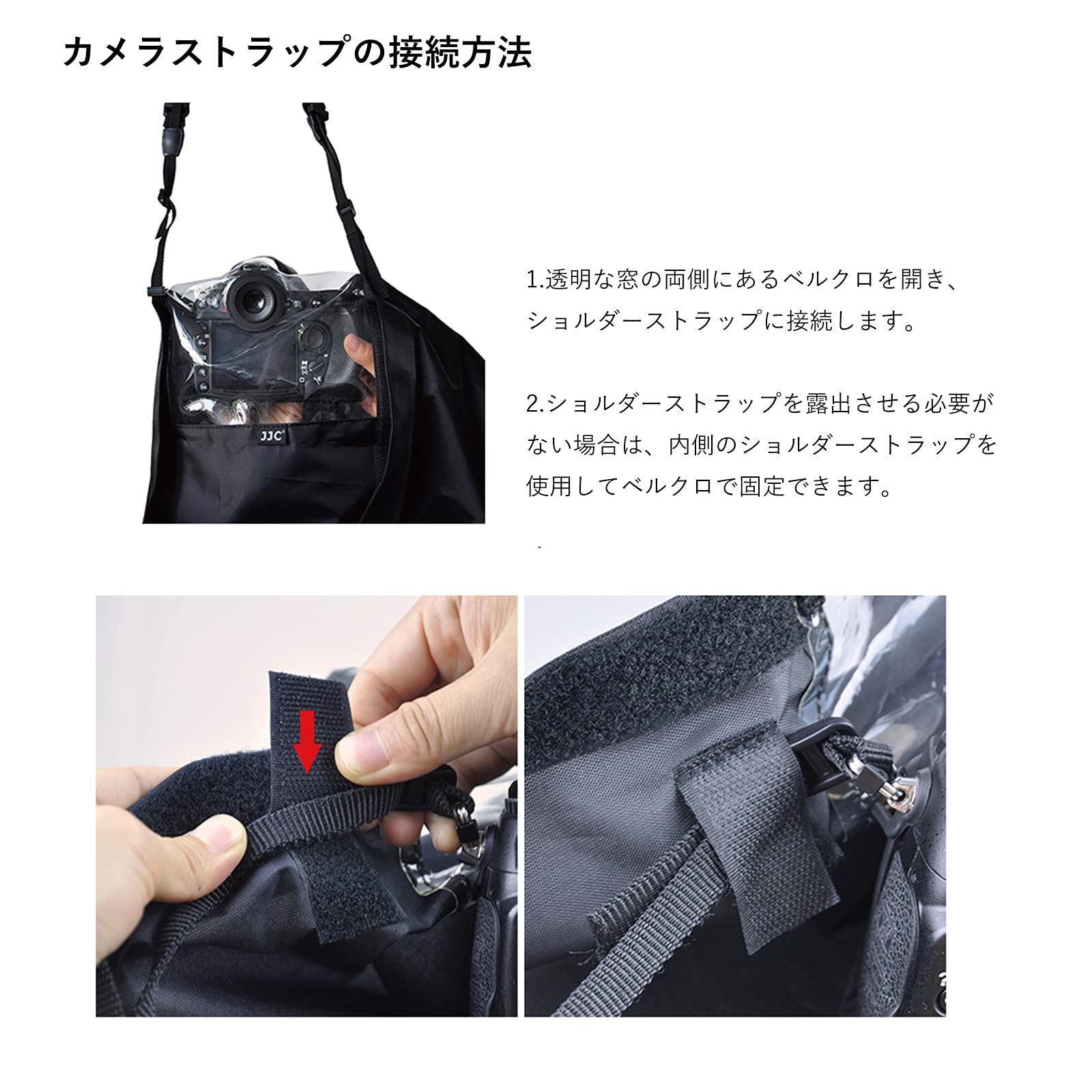 カメラストラップの接続方法

JJC

1.透明な窓の両側にあるベルクロを開き、ショルダーストラップに接続します。

2.ショルダーストラップを露出させる必要がない場合は、内側のショルダーストラップを使用してベルクロで固定できます。