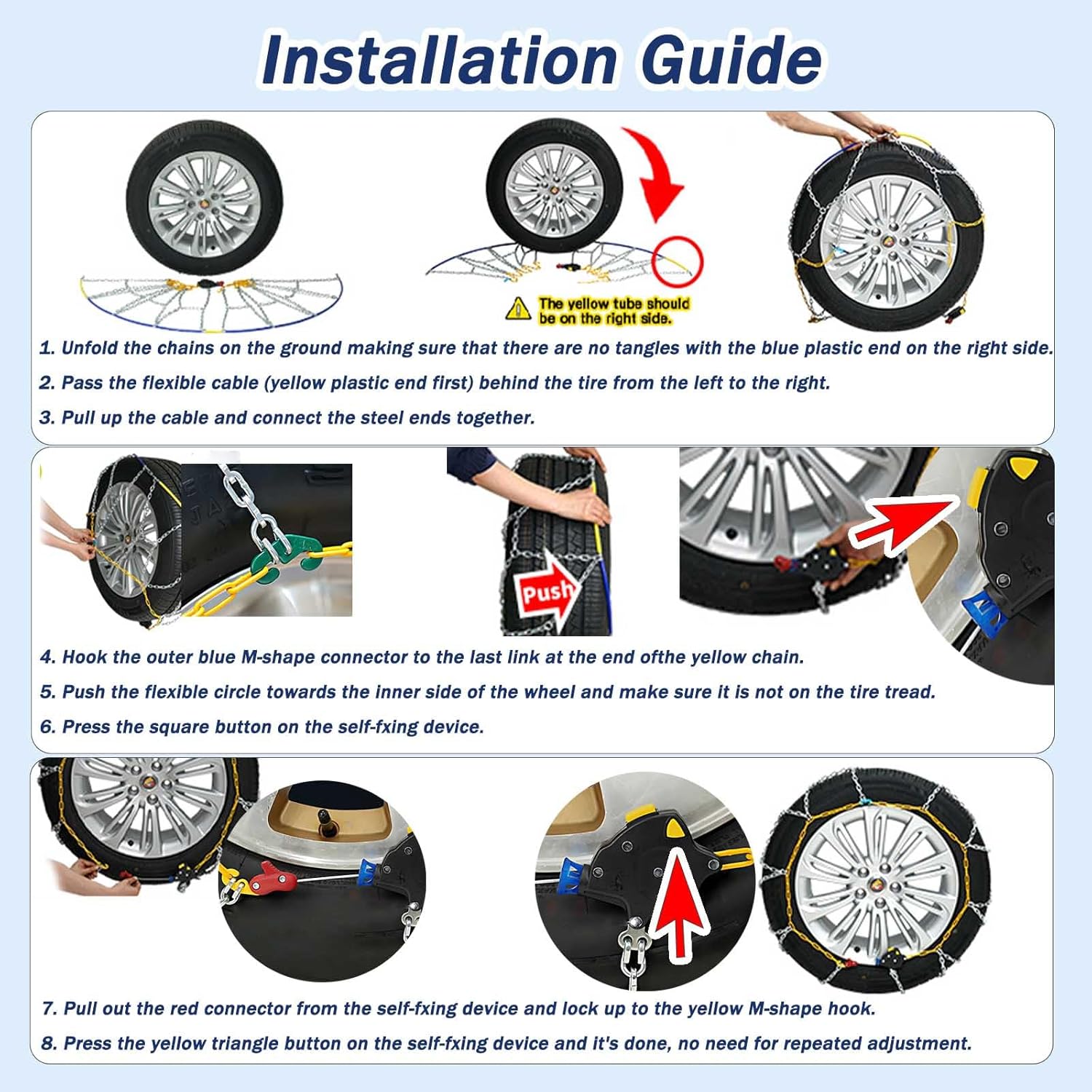 Installation Guide

The yellow tube should be on the right side.

1. Unfold the chains on the ground making sure that there are no tangles with the blue plastic end on the right side.

2. Pass the flexible cable (yellow plastic end first) behind the tire from the left to the right.

3. Pull up the cable and connect the steel ends together.

Push

4. Hook the outer blue M-shape connector to the last link at the end ofthe yellow chain.

5. Push the flexible circle towards the inner side of the wheel and make sure it is not on the tire tread.

6. Press the square button on the self-fxing device.

7. Pull out the red connector from the self-fxing device and lock up to the yellow M-shape hook.

8. Press the yellow triangle button on the self-fxing device and it's done, no need for repeated adjustment.