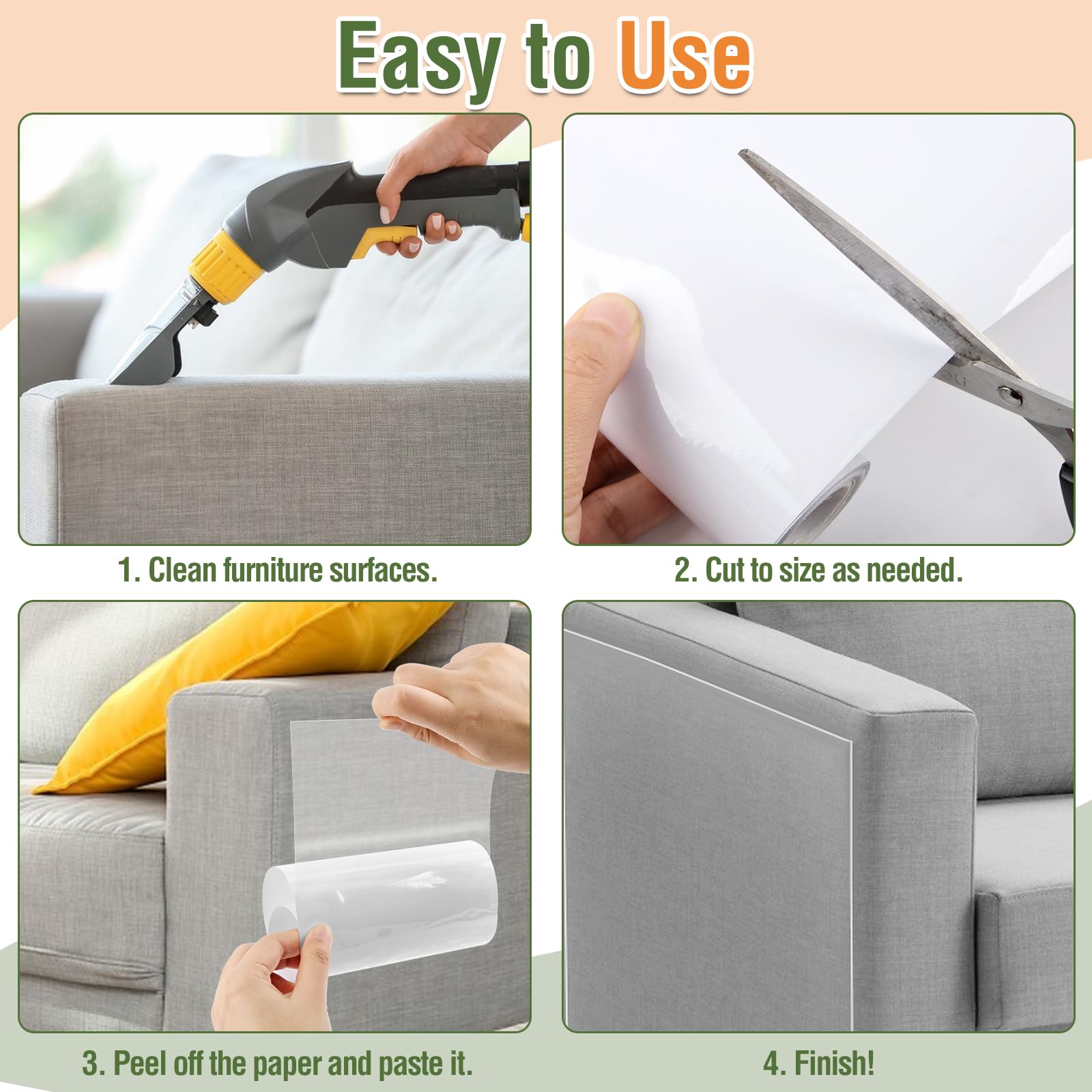 Easy to Use

1. Clean furniture surfaces.

2. Cut to size as needed.

3. Peel off the paper and paste it.

4. Finish!