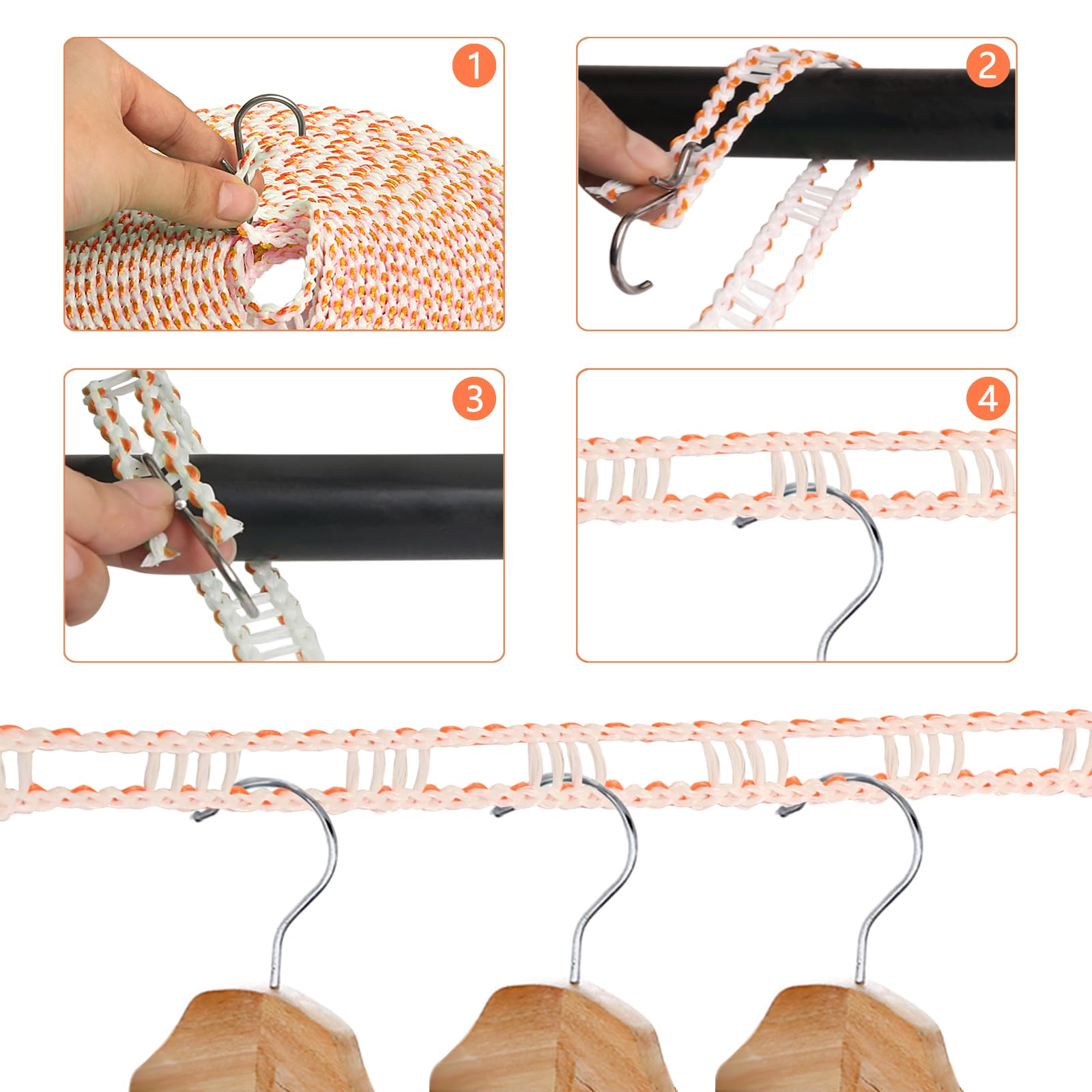 1

2

3

4