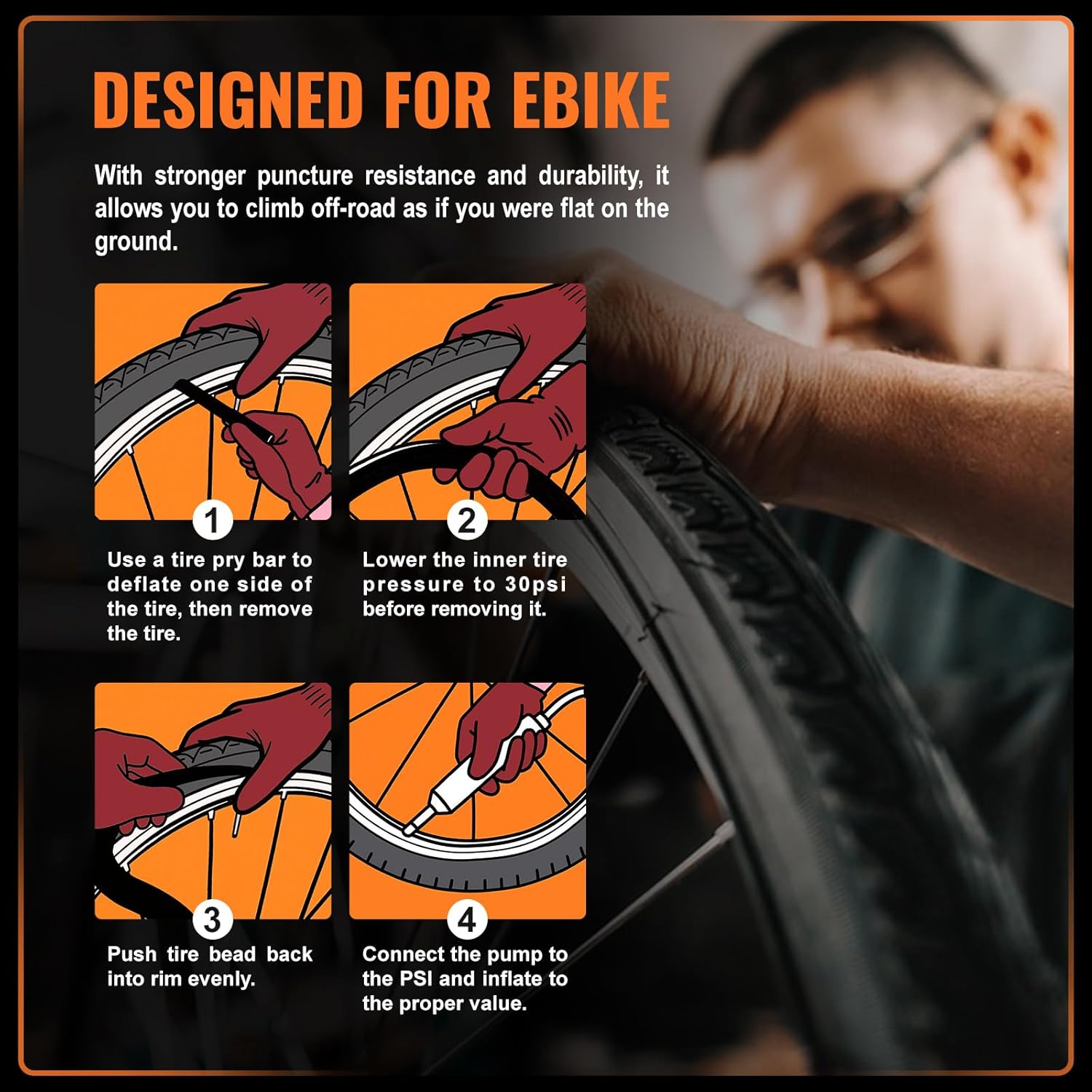 DESIGNED FOR EBIKE

With stronger puncture resistance and durability, it allows you to climb off-road as if you were flat on the ground.

1
Use a tire pry bar to deflate one side of the tire, then remove the tire.

2
Lower the inner tire pressure to 30psi before removing it.

3
Push tire bead back into rim evenly.

4
Connect the pump to the PSI and inflate to the proper value.