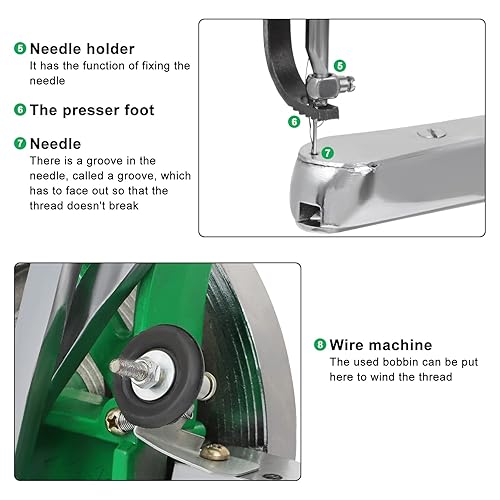 5 Needle holder
It has the function of fixing the needle

6 The presser foot

7 Needle
There is a groove in the needle, called a groove, which has to face out so that the thread doesn't break

5

6

7

8 Wire machine
The used bobbin can be put here to wind the thread