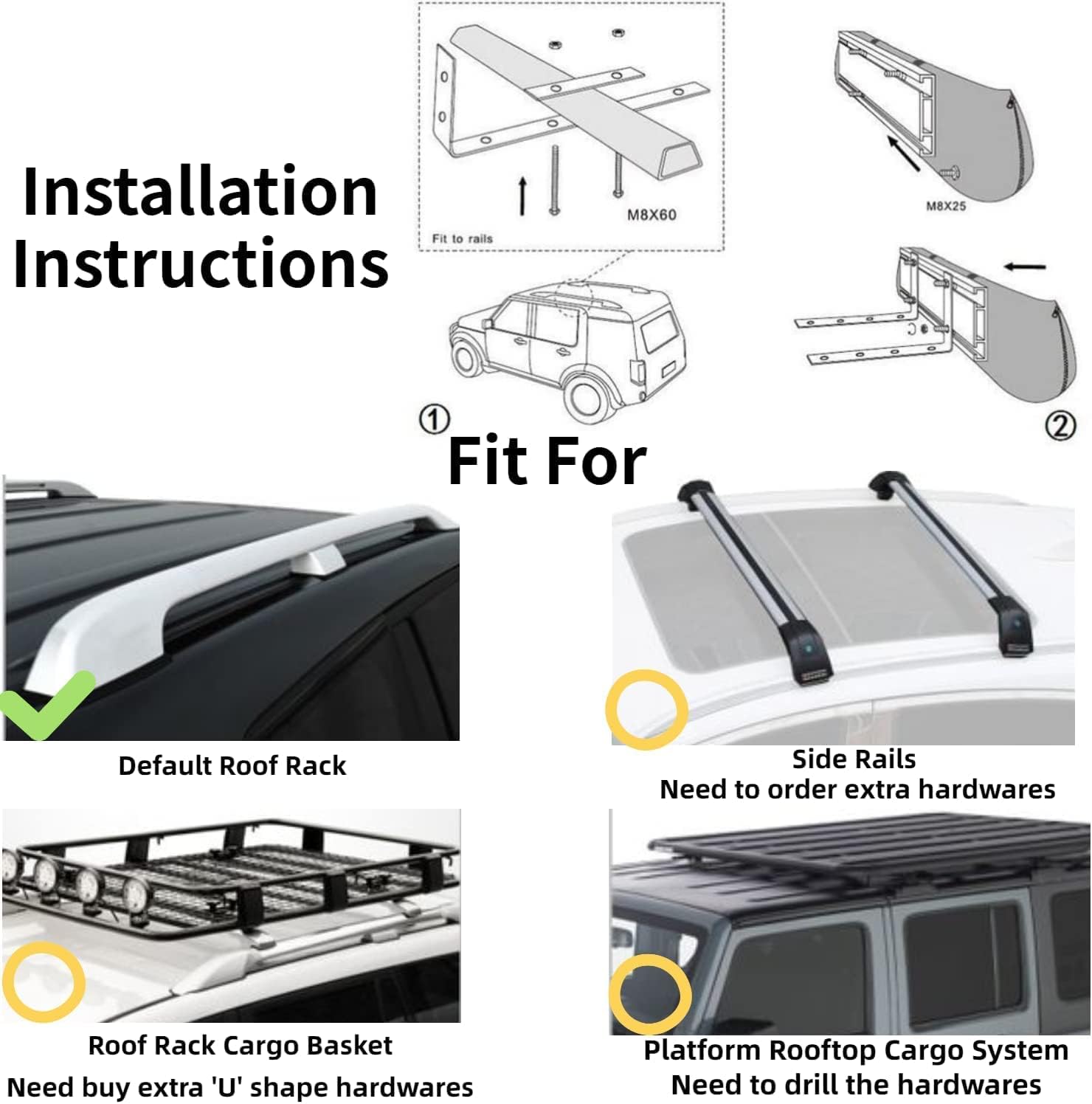 Installation Instructions

M8X60

Fit to rails

①

M8X25

②

Fit For

Default Roof Rack

Side Rails
Need to order extra hardwares

Roof Rack Cargo Basket
Need buy extra 'U' shape hardwares

Platform Rooftop Cargo System
Need to drill the hardwares