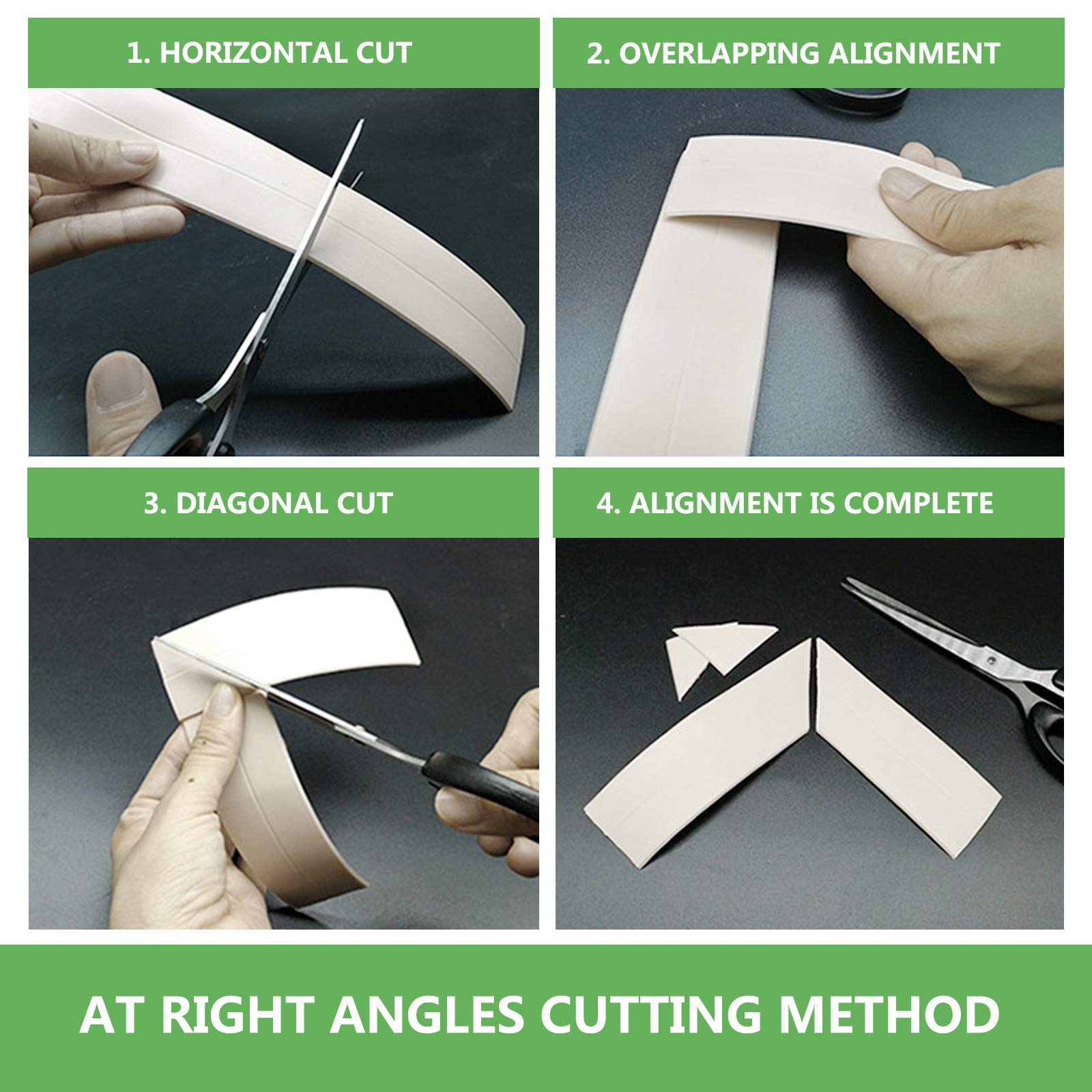 1. HORIZONTAL CUT

2. OVERLAPPING ALIGNMENT

3. DIAGONAL CUT

4. ALIGNMENT IS COMPLETE

AT RIGHT ANGLES CUTTING METHOD