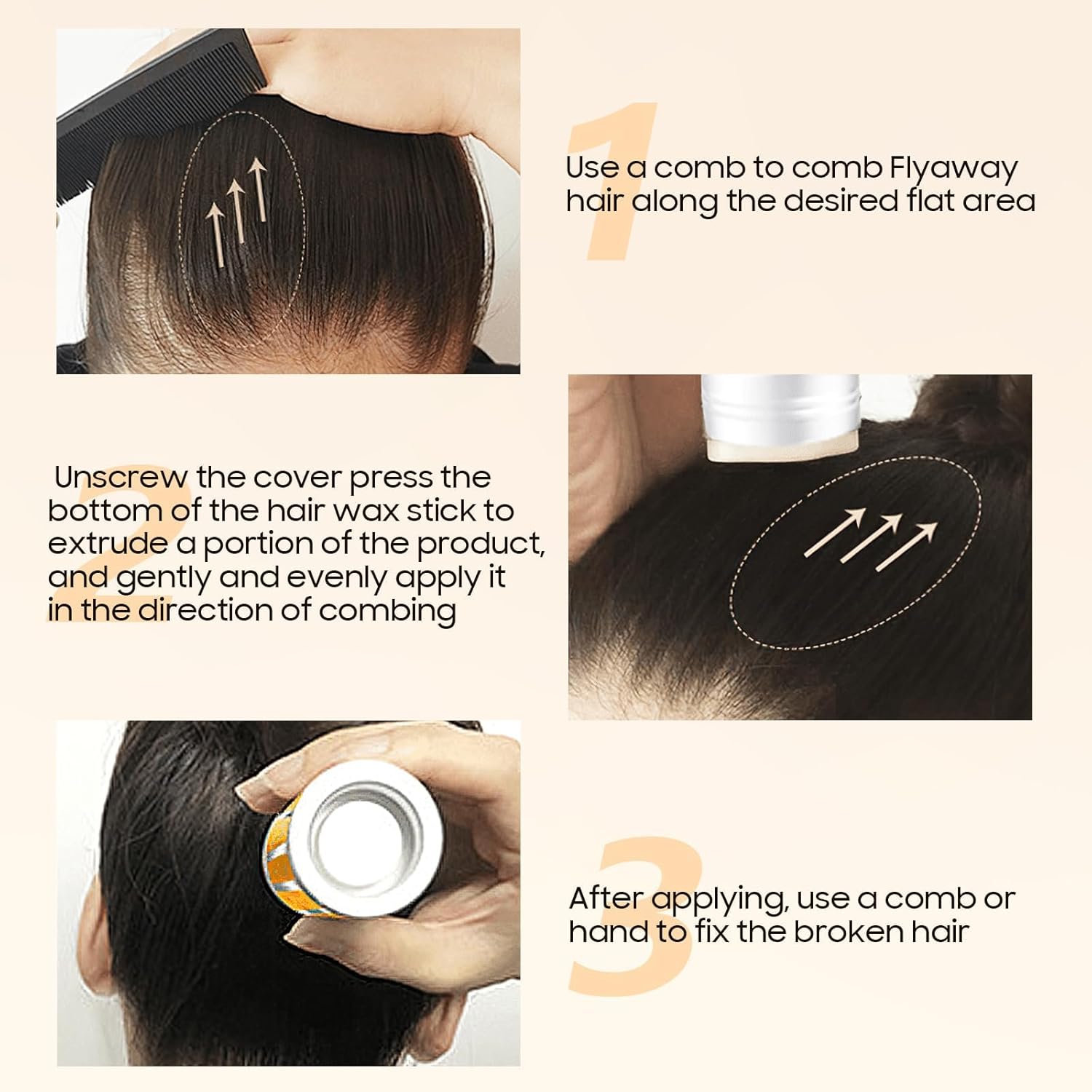 1

Use a comb to comb Flyaway hair along the desired flat area

2

Unscrew the cover press the bottom of the hair wax stick to extrude a portion of the product, and gently and evenly apply it in the direction of combing

3

After applying, use a comb or hand to fix the broken hair