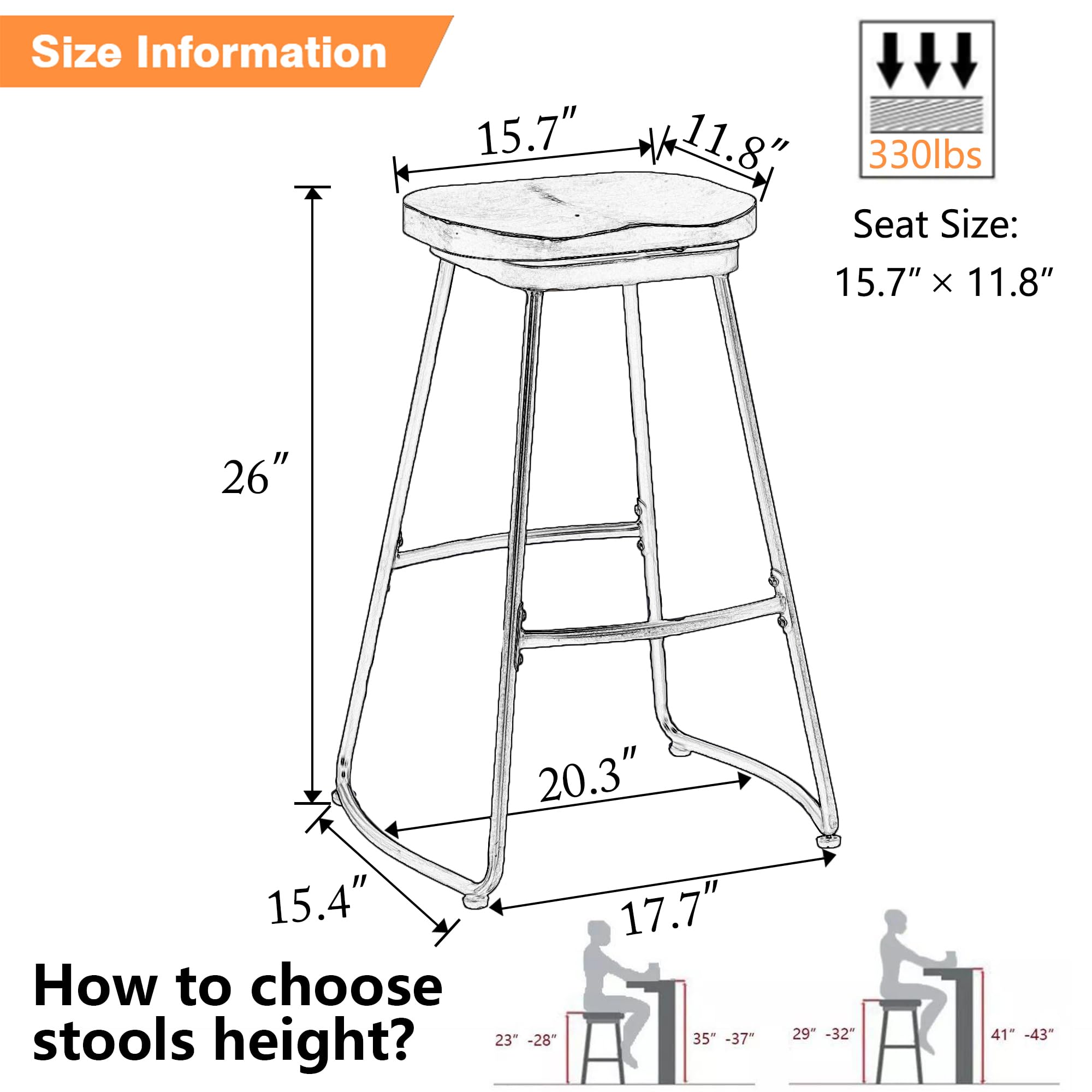 Size Information

330lbs

Seat Size:
15.7″ × 11.8″

15.7″
11.8″
26″
20.3″
15.4″
17.7″

How to choose stools height?

23″ -28″
35″ -37″
29″ -32″
41″ -43″