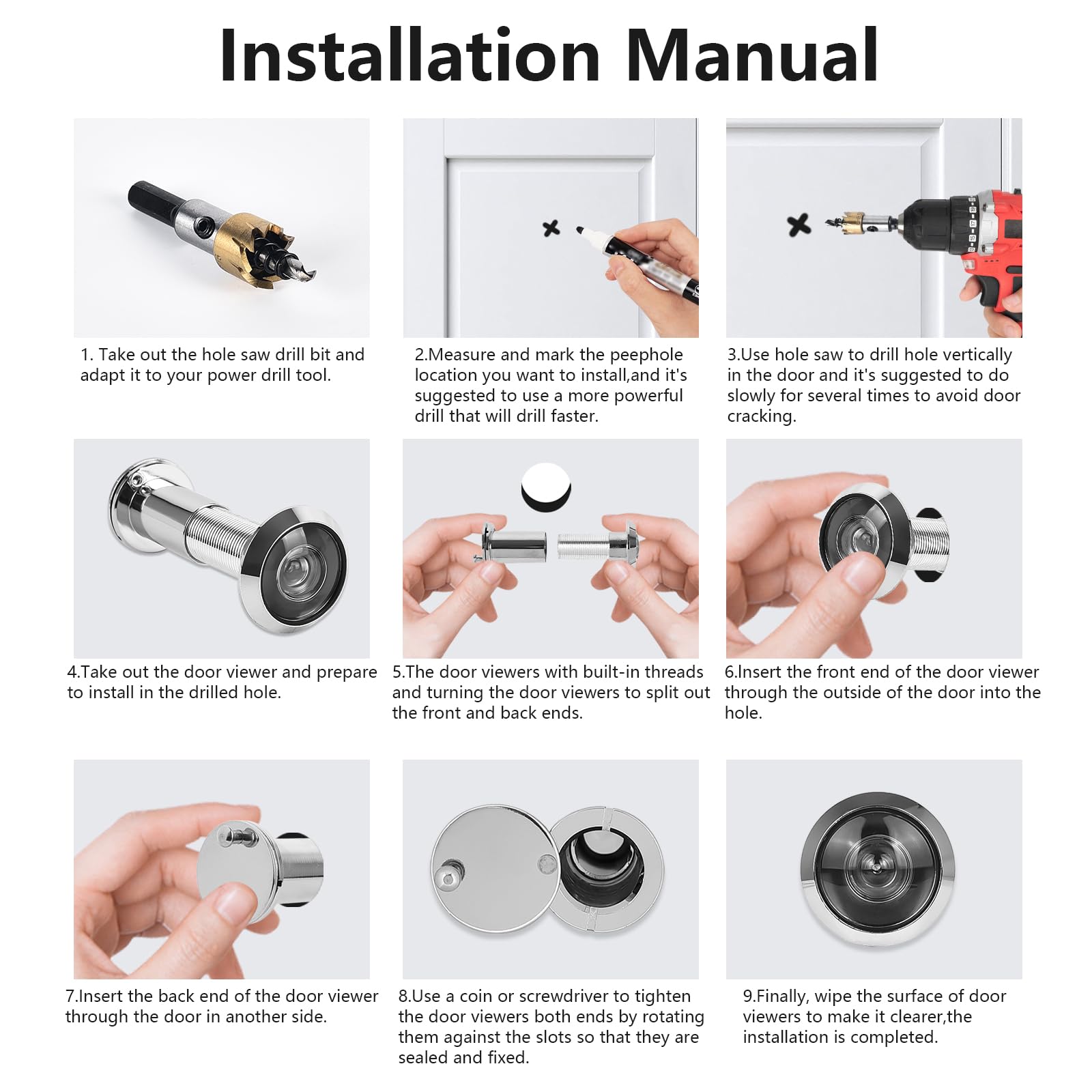 Installation Manual

1. Take out the hole saw drill bit and adapt it to your power drill tool.

2.Measure and mark the peephole location you want to install,and it's suggested to use a more powerful drill that will drill faster.

3.Use hole saw to drill hole vertically in the door and it's suggested to do slowly for several times to avoid door cracking.

4.Take out the door viewer and prepare to install in the drilled hole.

5.The door viewers with built-in threads and turning the door viewers to split out the front and back ends.

6.Insert the front end of the door viewer through the outside of the door into the hole.

7.Insert the back end of the door viewer through the door in another side.

8.Use a coin or screwdriver to tighten the door viewers both ends by rotating them against the slots so that they are sealed and fixed.

9.Finally, wipe the surface of door viewers to make it clearer,the installation is completed.