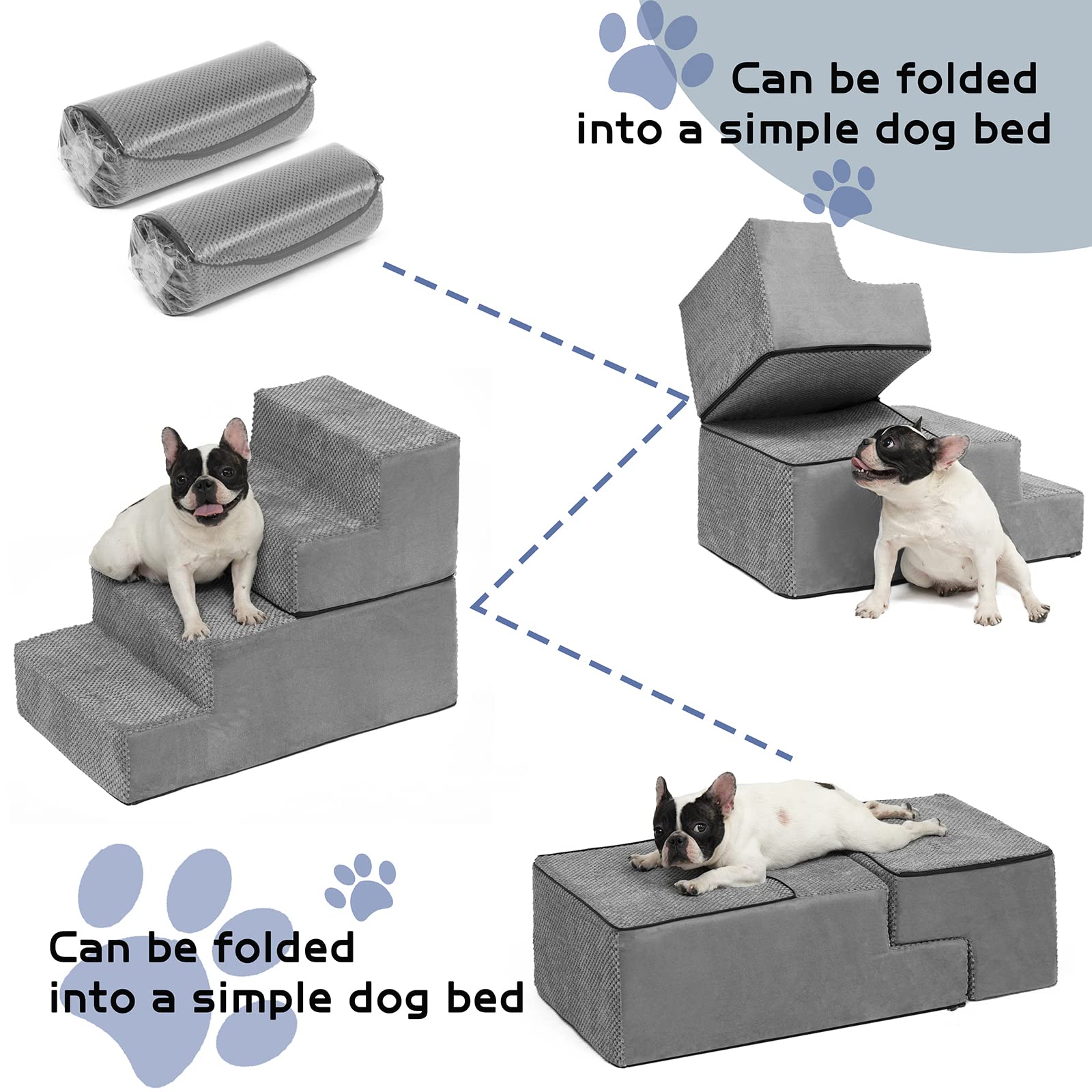 Can be folded into a simple dog bed

Can be folded into a simple dog bed