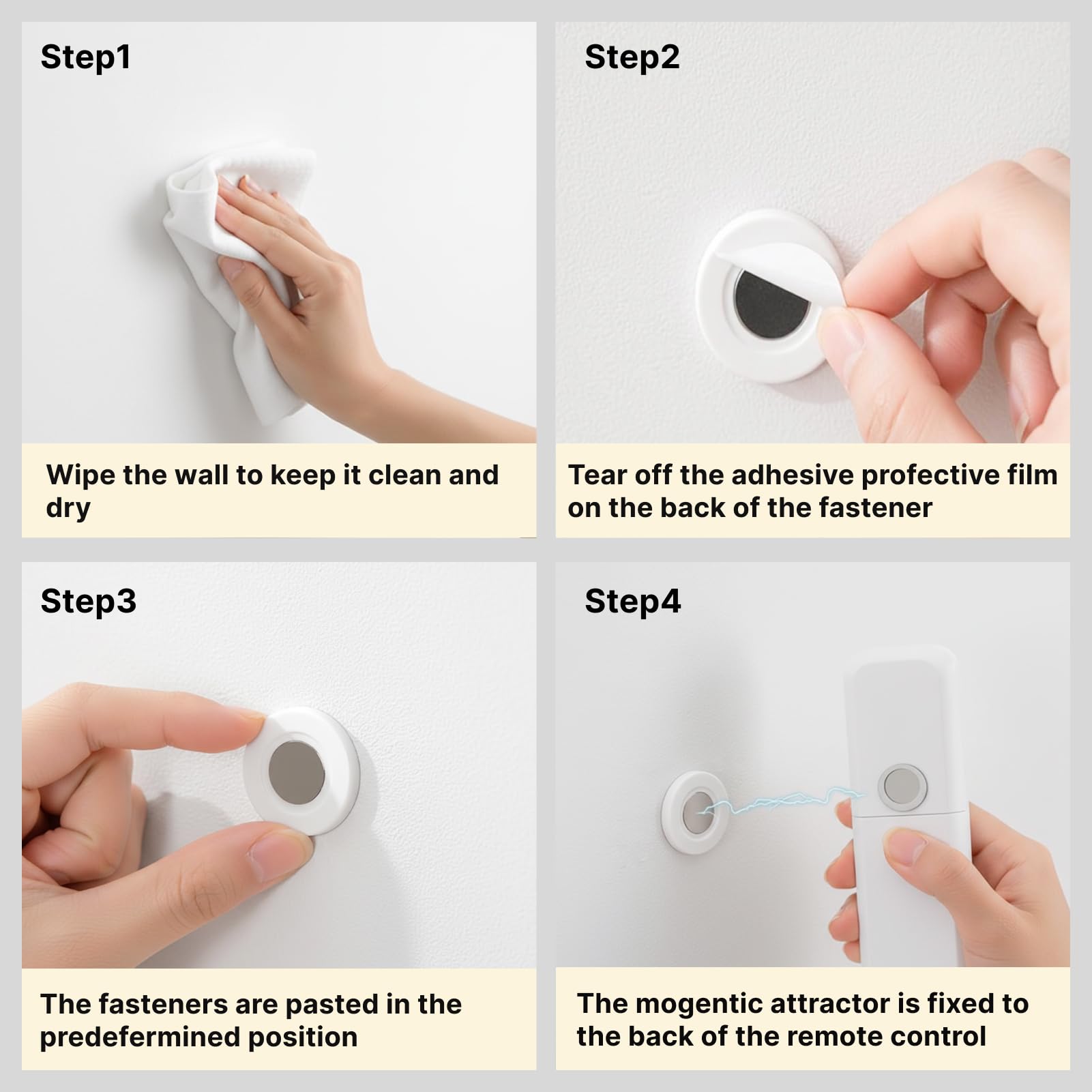 Step1

Wipe the wall to keep it clean and dry

Step2

Tear off the adhesive profective film on the back of the fastener

Step3

The fasteners are pasted in the predefermined position

Step4

The mogentic attractor is fixed to the back of the remote control