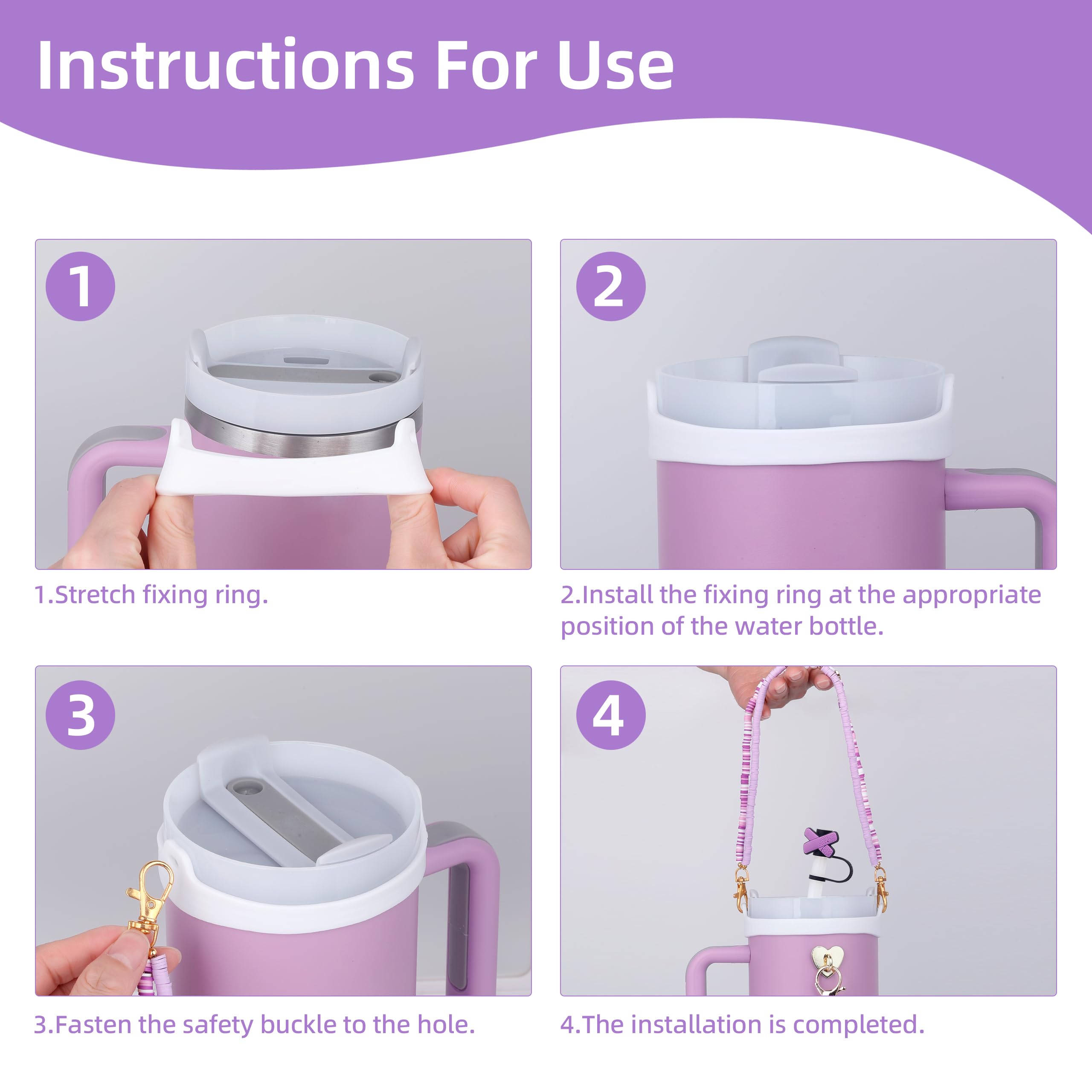 Instructions For Use

1

1.Stretch fixing ring.

2

2.Install the fixing ring at the appropriate position of the water bottle.

3

3.Fasten the safety buckle to the hole.

4

4.The installation is completed.