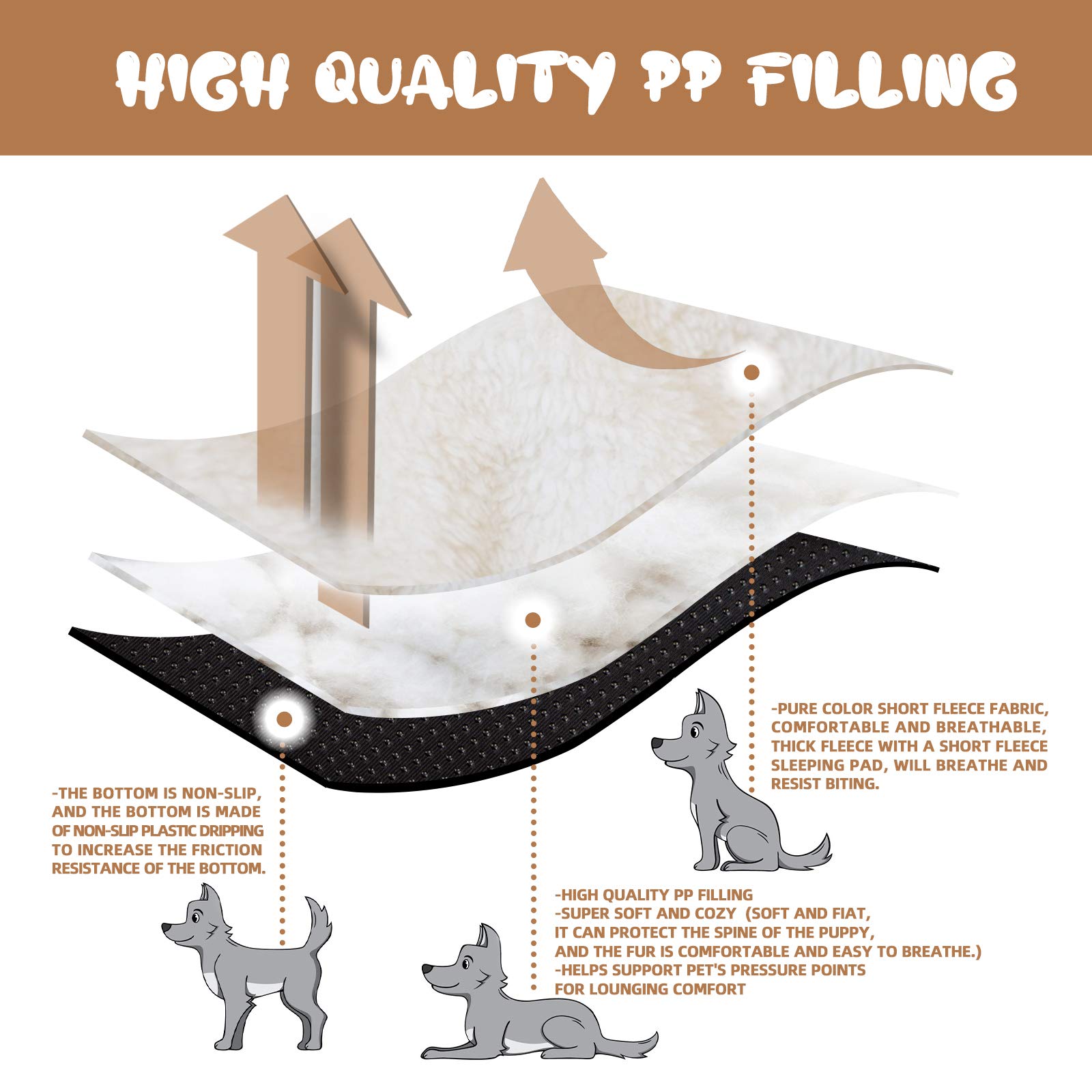 HIGH QUALITY PP FILLING

-PURE COLOR SHORT FLEECE FABRIC, COMFORTABLE AND BREATHABLE, THICK FLEECE WITH A SHORT FLEECE SLEEPING PAD, WILL BREATHE AND RESIST BITING.

-THE BOTTOM IS NON-SLIP, AND THE BOTTOM IS MADE OF NON-SLIP PLASTIC DRIPPING TO INCREASE THE FRICTION RESISTANCE OF THE BOTTOM.

-HIGH QUALITY PP FILLING
-SUPER SOFT AND COZY (SOFT AND FIAT, IT CAN PROTECT THE SPINE OF THE PUPPY, AND THE FUR IS COMFORTABLE AND EASY TO BREATHE.)
-HELPS SUPPORT PET'S PRESSURE POINTS FOR LOUNGING COMFORT