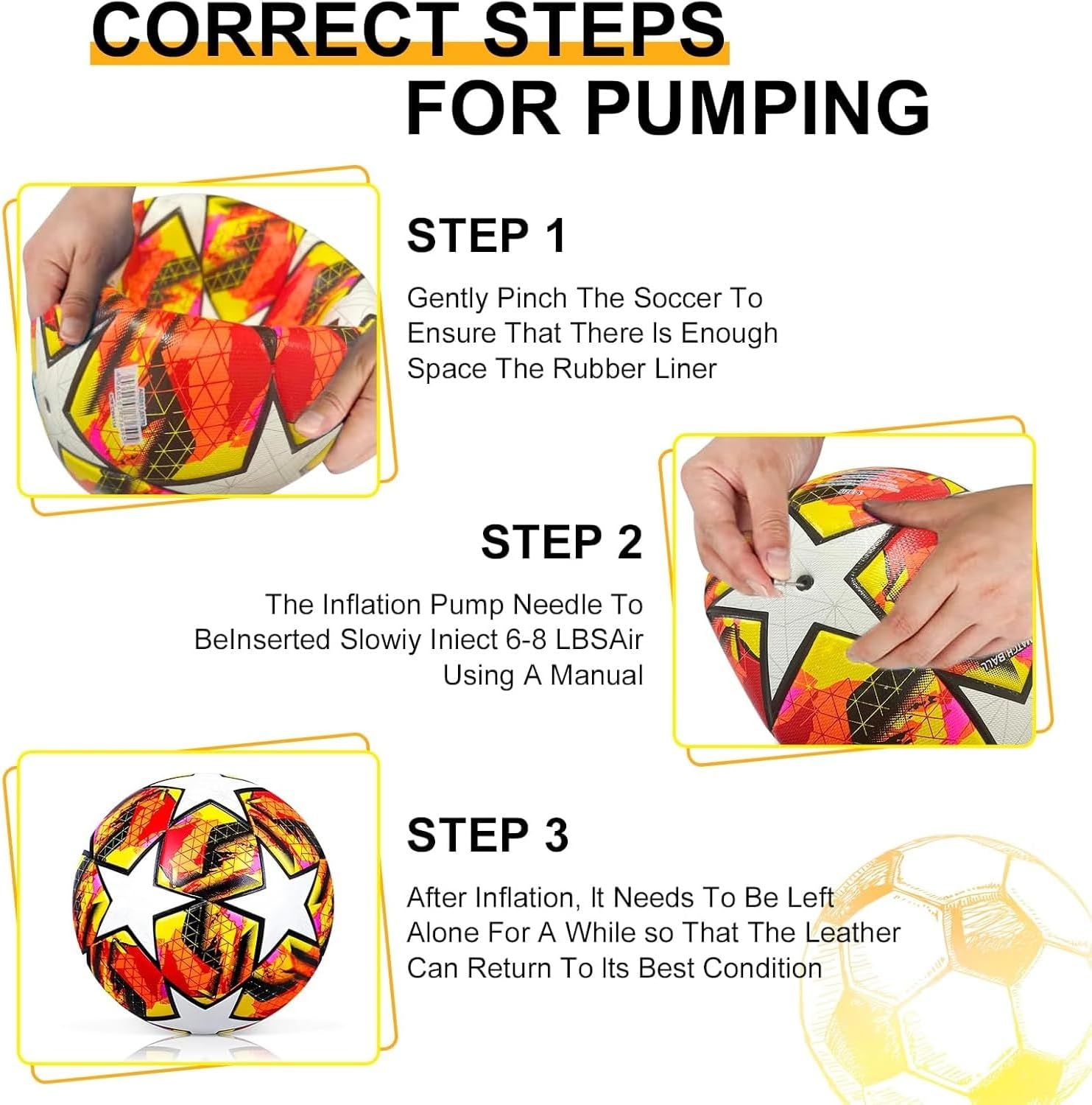 CORRECT STEPS FOR PUMPING

STEP 1

Gently Pinch The Soccer To Ensure That There Is Enough Space The Rubber Liner

STEP 2

The Inflation Pump Needle To BeInserted Slowiy Iniect 6-8 LBSAir Using A Manual

MATCH BALL

STEP 3

After Inflation, It Needs To Be Left Alone For A While so That The Leather Can Return To Its Best Condition