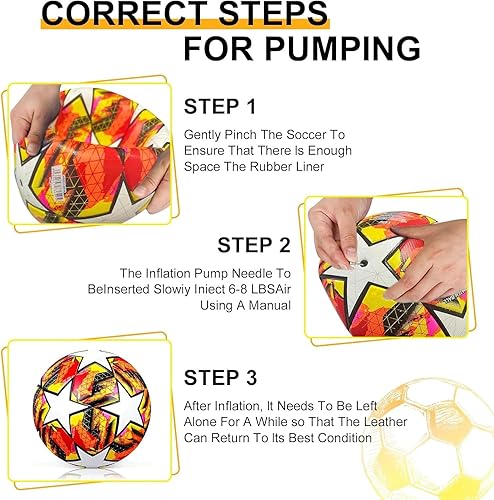 CORRECT STEPS
FOR PUMPING

STEP 1

Gently Pinch The Soccer To Ensure That There Is Enough Space The Rubber Liner

STEP 2

The Inflation Pump Needle To BeInserted Slowiy Iniect 6-8 LBSAir Using A Manual

STEP 3

After Inflation, It Needs To Be Left Alone For A While so That The Leather Can Return To Its Best Condition