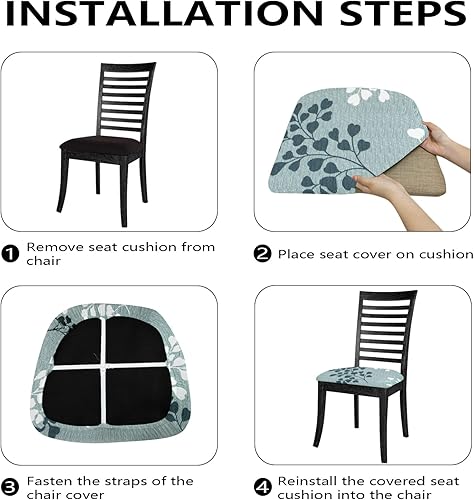 INSTALLATION STEPS

❶ Remove seat cushion from chair

❷ Place seat cover on cushion

❸ Fasten the straps of the chair cover

❹ Reinstall the covered seat cushion into the chair