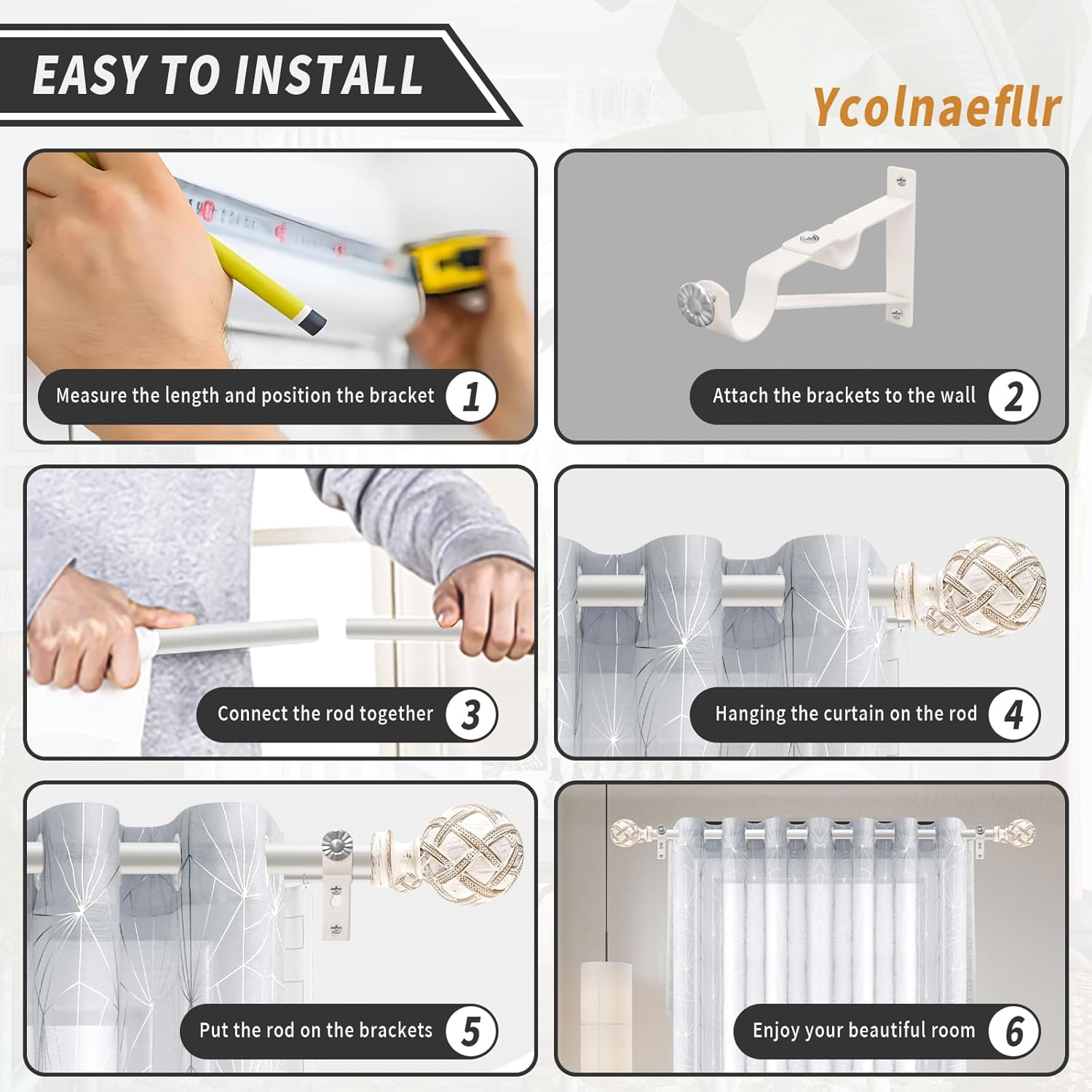 EASY TO INSTALL

Ycolnaefllr

Measure the length and position the bracket 1

Attach the brackets to the wall 2

Connect the rod together 3

Hanging the curtain on the rod 4

Put the rod on the brackets 5

Enjoy your beautiful room 6