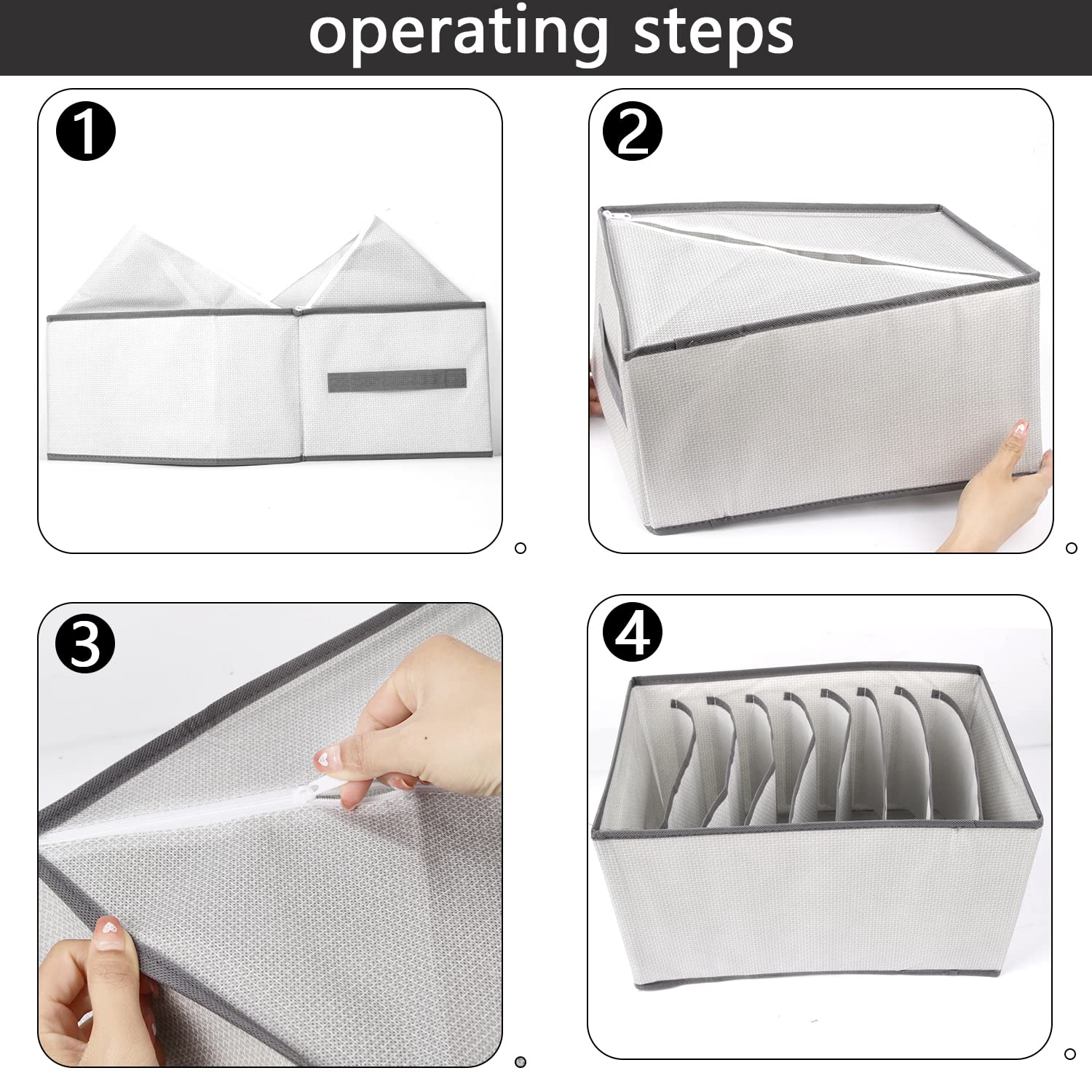 operating steps

1

2

3

4