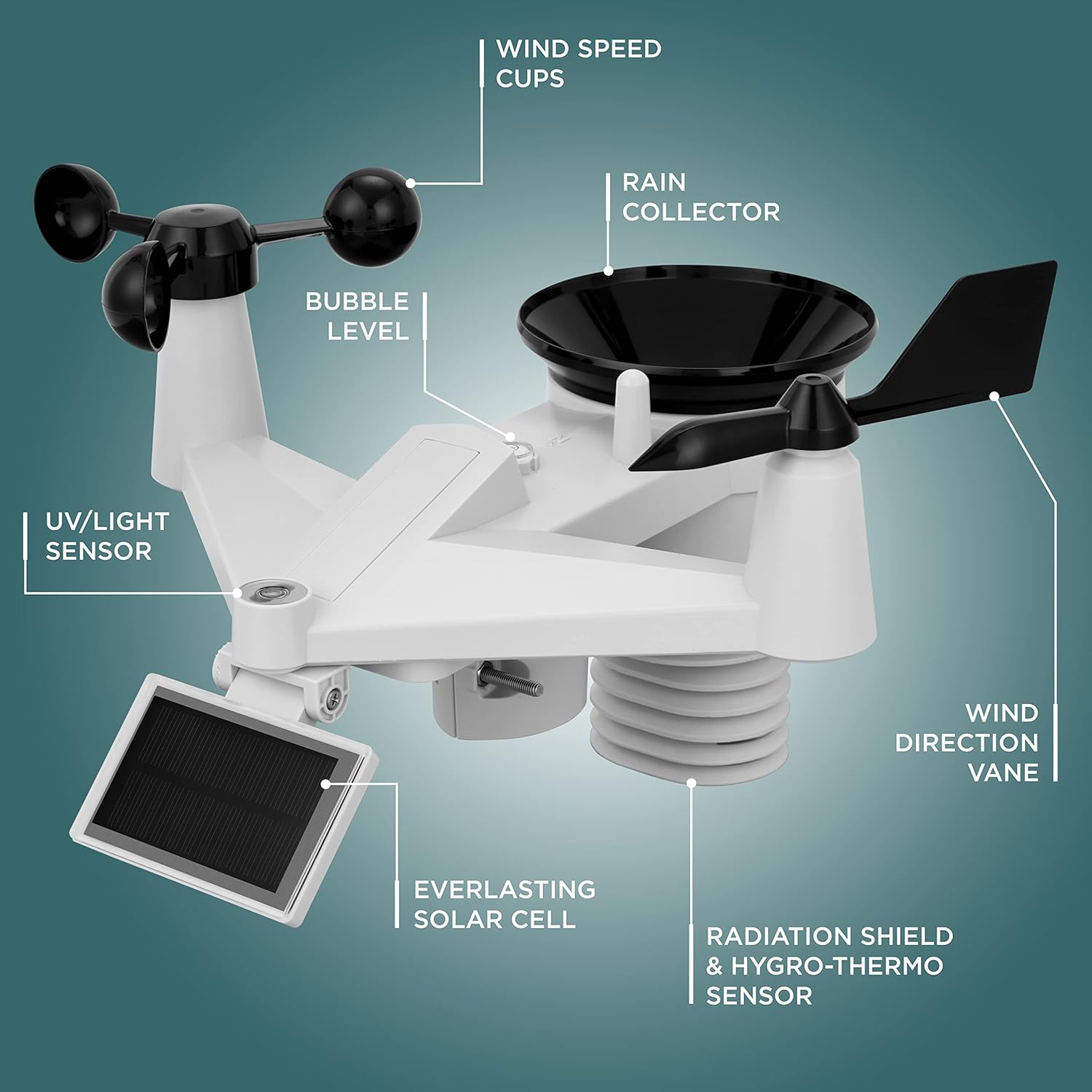 WIND SPEED CUPS

RAIN COLLECTOR

BUBBLE LEVEL

UV/LIGHT SENSOR

WIND DIRECTION VANE

EVERLASTING SOLAR CELL

RADIATION SHIELD & HYGRO-THERMO SENSOR