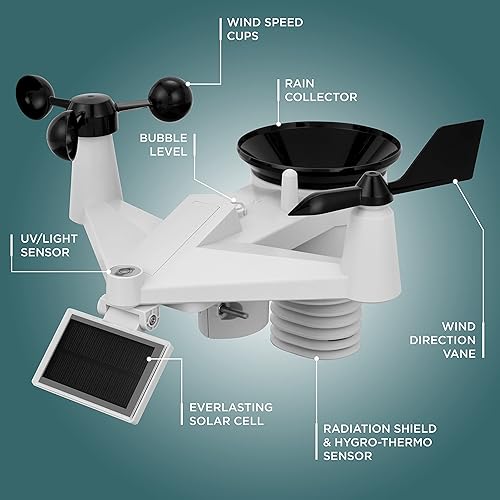 WIND SPEED CUPS

RAIN COLLECTOR

BUBBLE LEVEL

UV/LIGHT SENSOR

WIND DIRECTION VANE

EVERLASTING SOLAR CELL

RADIATION SHIELD & HYGRO-THERMO SENSOR