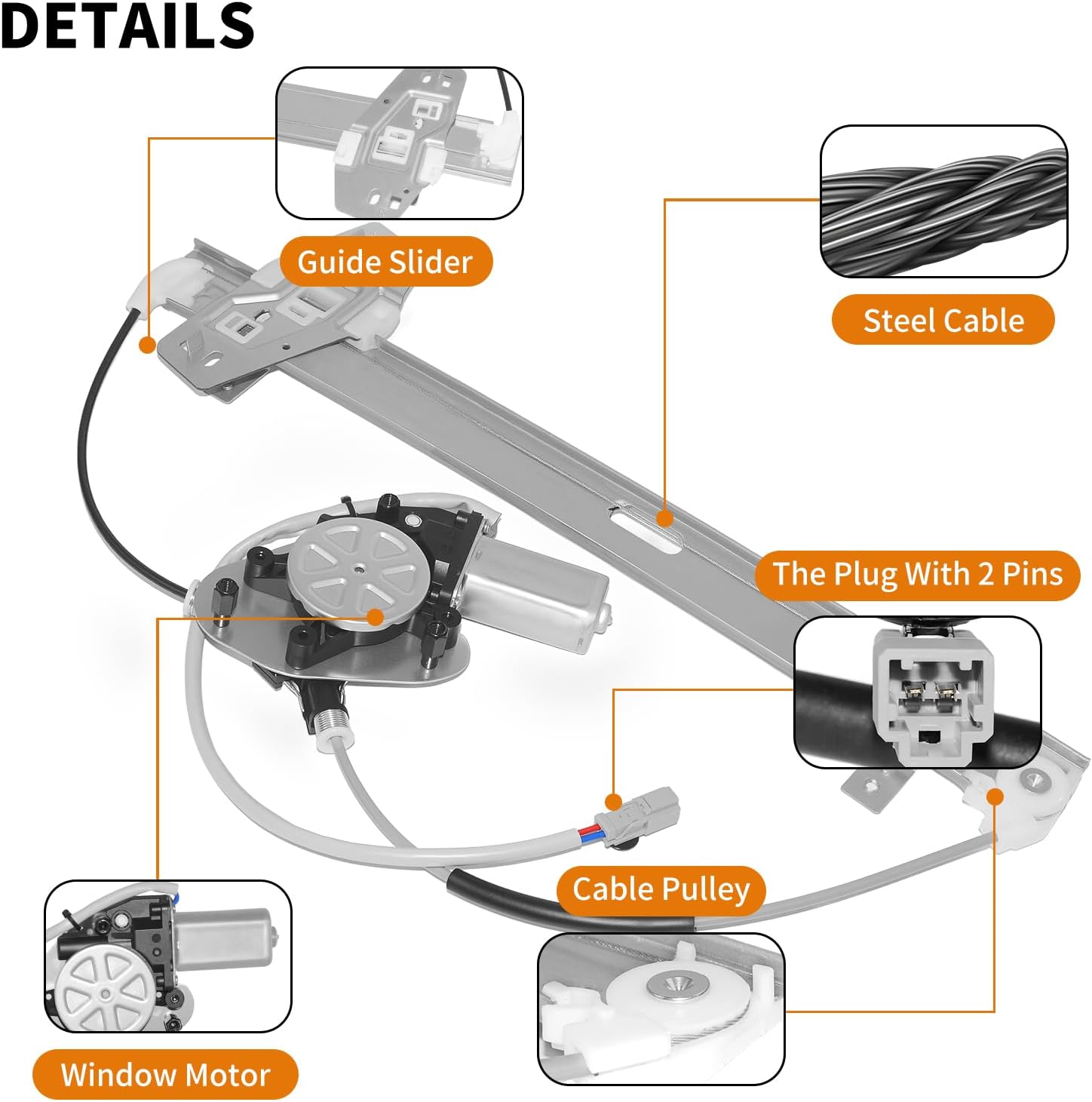 DETAILS

Guide Slider

Steel Cable

The Plug With 2 Pins

Cable Pulley

Window Motor