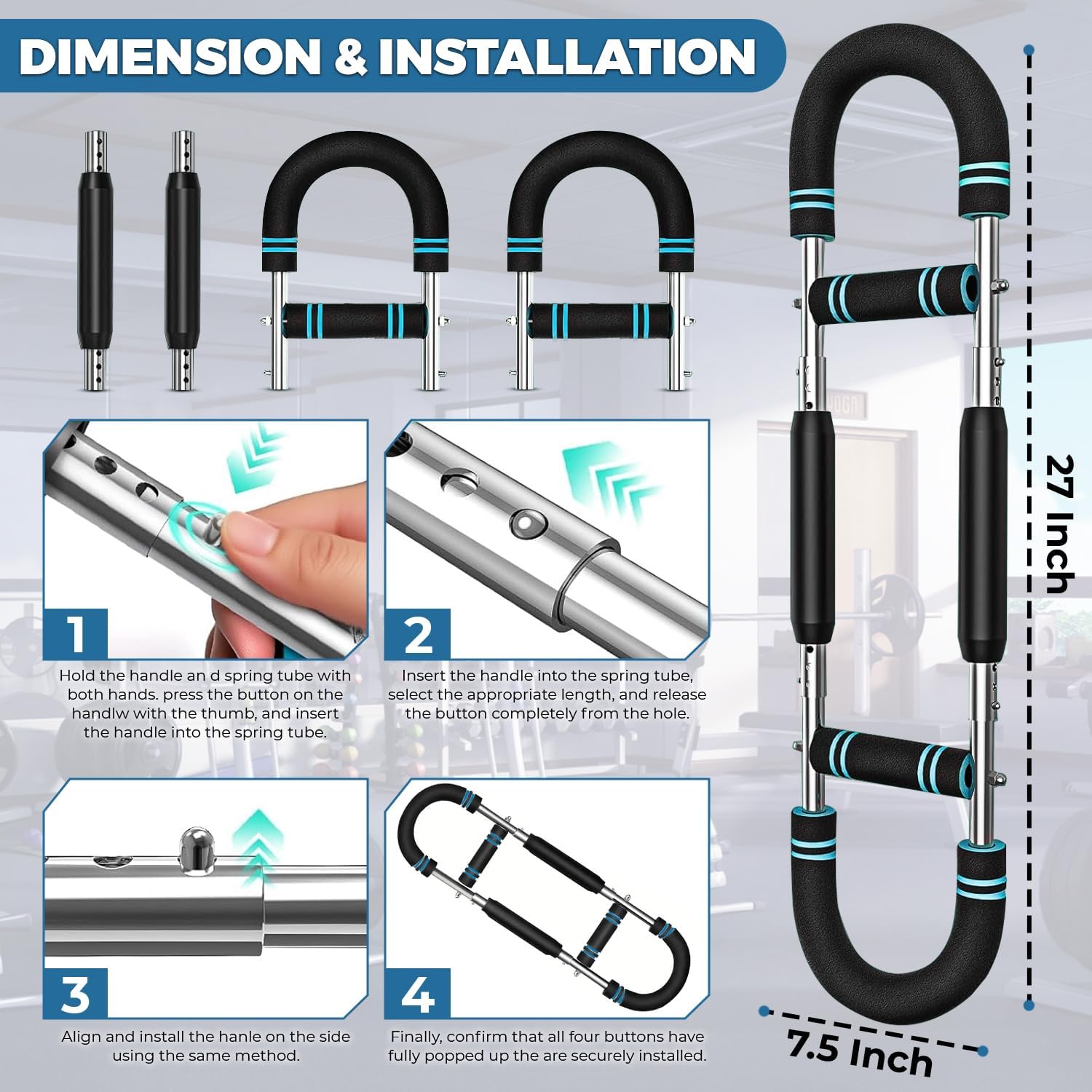 DIMENSION & INSTALLATION

1

Hold the handle an d spring tube with both hands. press the button on the handlw with the thumb, and insert the handle into the spring tube.

2

Insert the handle into the spring tube, select the appropriate length, and release the button completely from the hole.

3

Align and install the hanle on the side using the same method.

4

Finally, confirm that all four buttons have fully popped up the are securely installed.

27 Inch

7.5 Inch